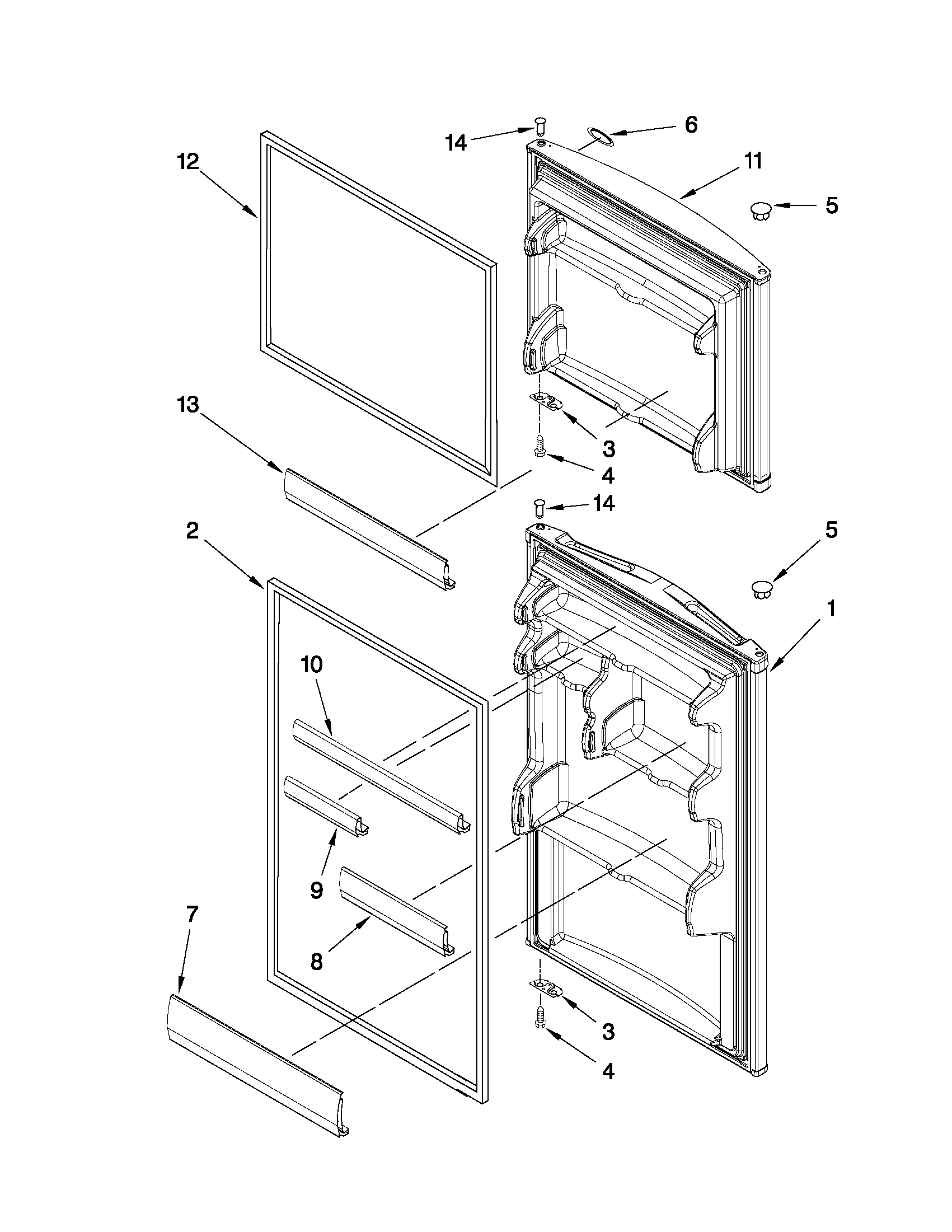 14
6
12
11
5
13
3
4
14
2
5
1
10
9
8
7
3
4