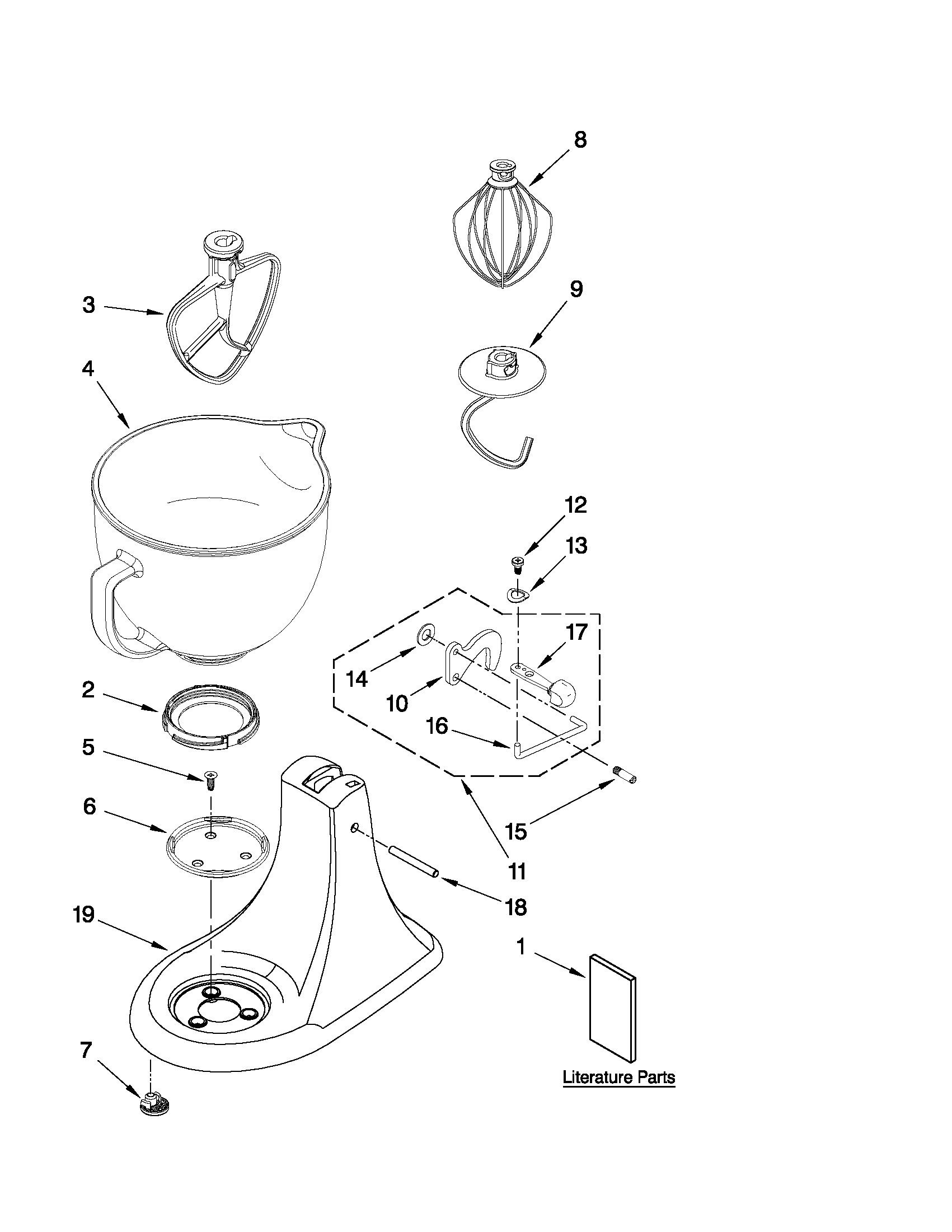 8

3

9

4

12

13

17

14

10

2

16

5

6

15

11

18

19

1

7

Literature Parts