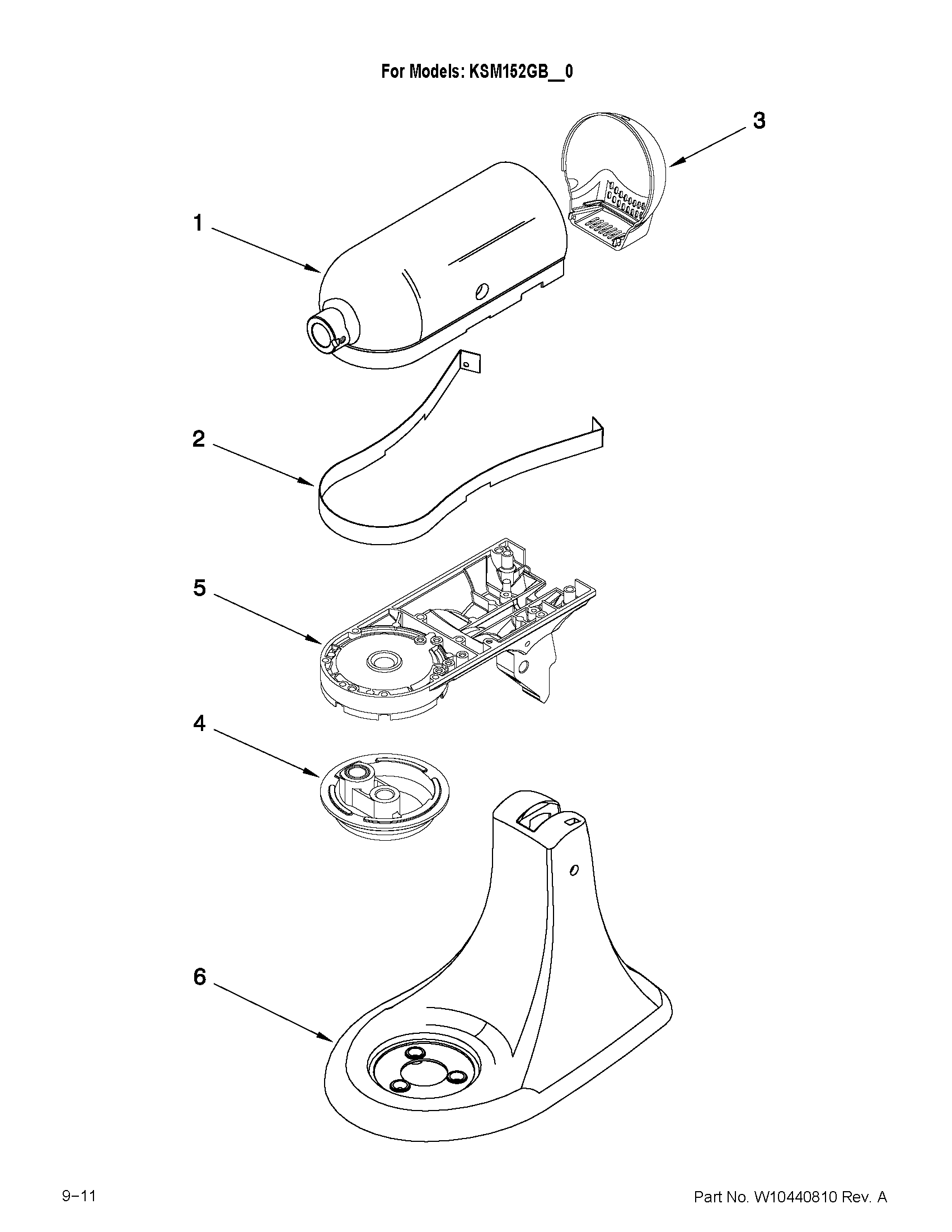 For Models: KSM152GB__0

3

1

2

5

4

6

9–11

Part No. W10440810 Rev. A