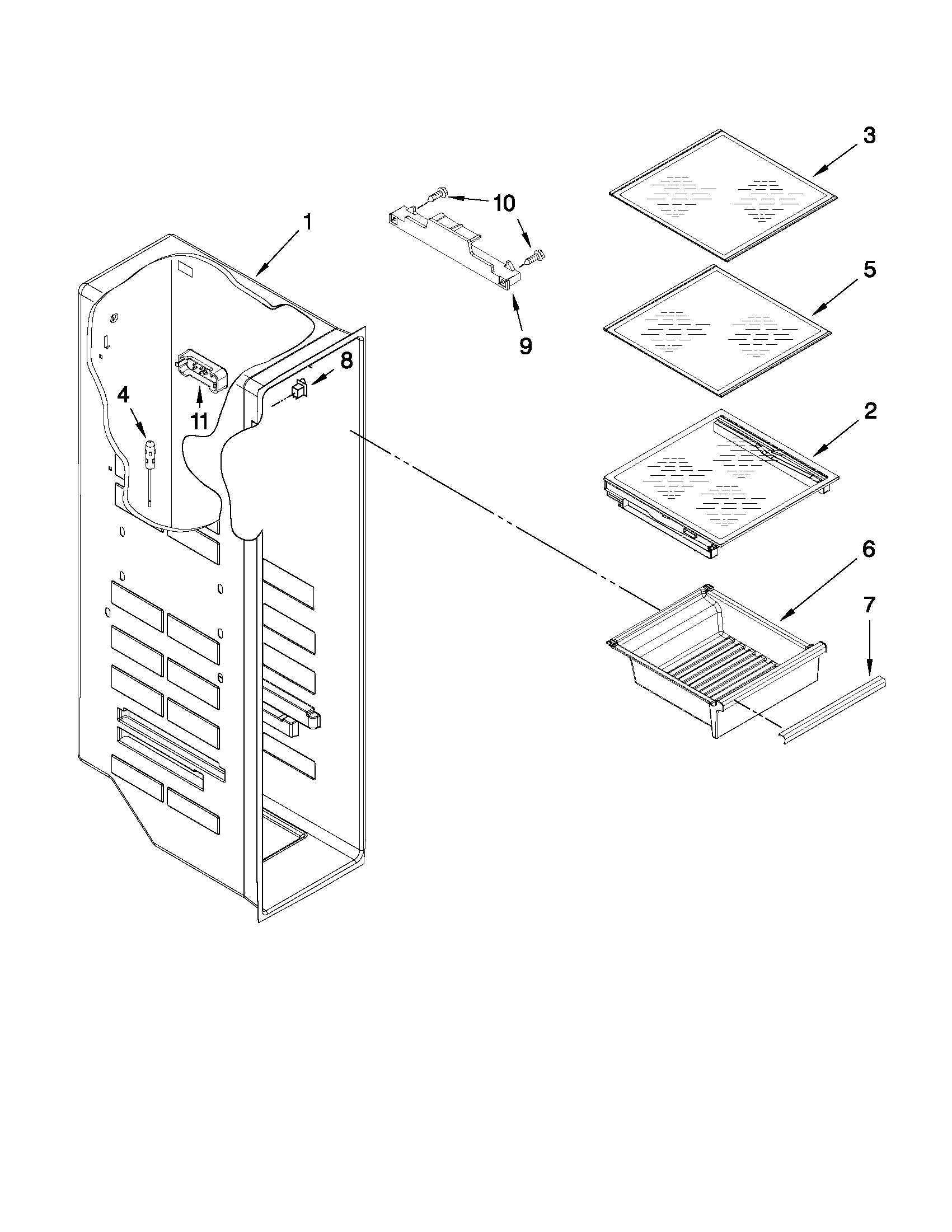 3
10
1
5
9
8
4
11
2
6
7