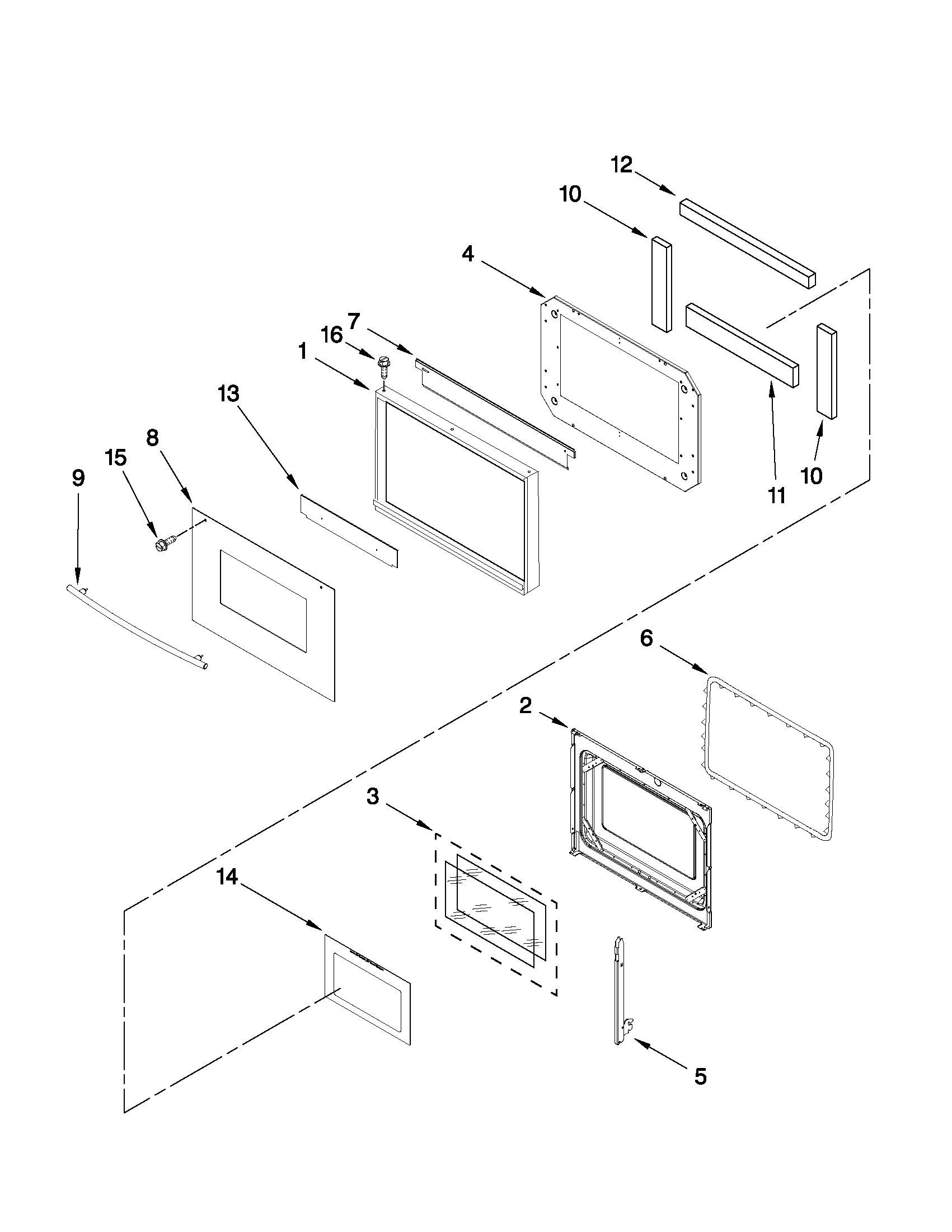 12
10
4
7
16
1
13
8
15
9
11
10
6
2
3
14
5