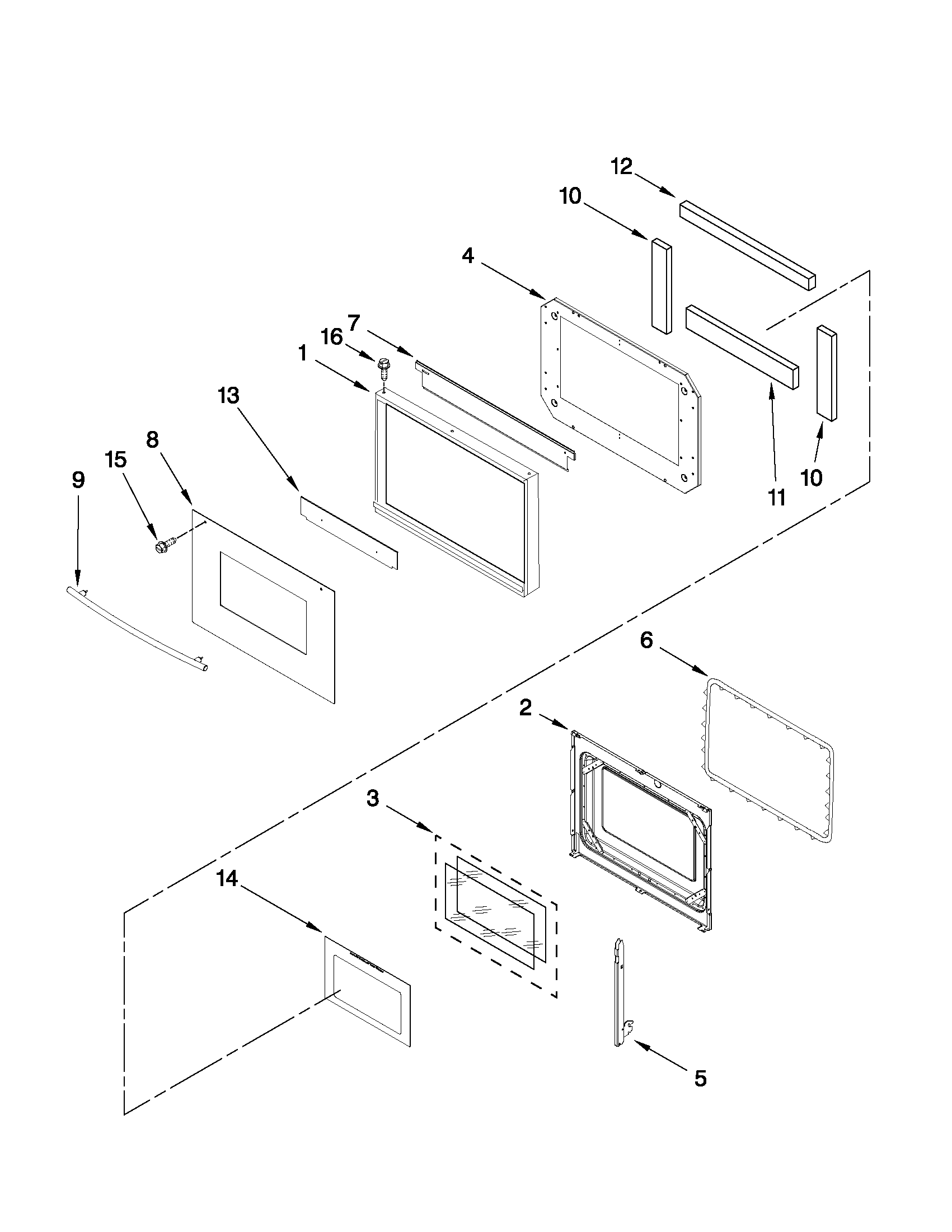 12
10
4
7
16
1
13
8
15
9
11
10
6
2
3
14
5