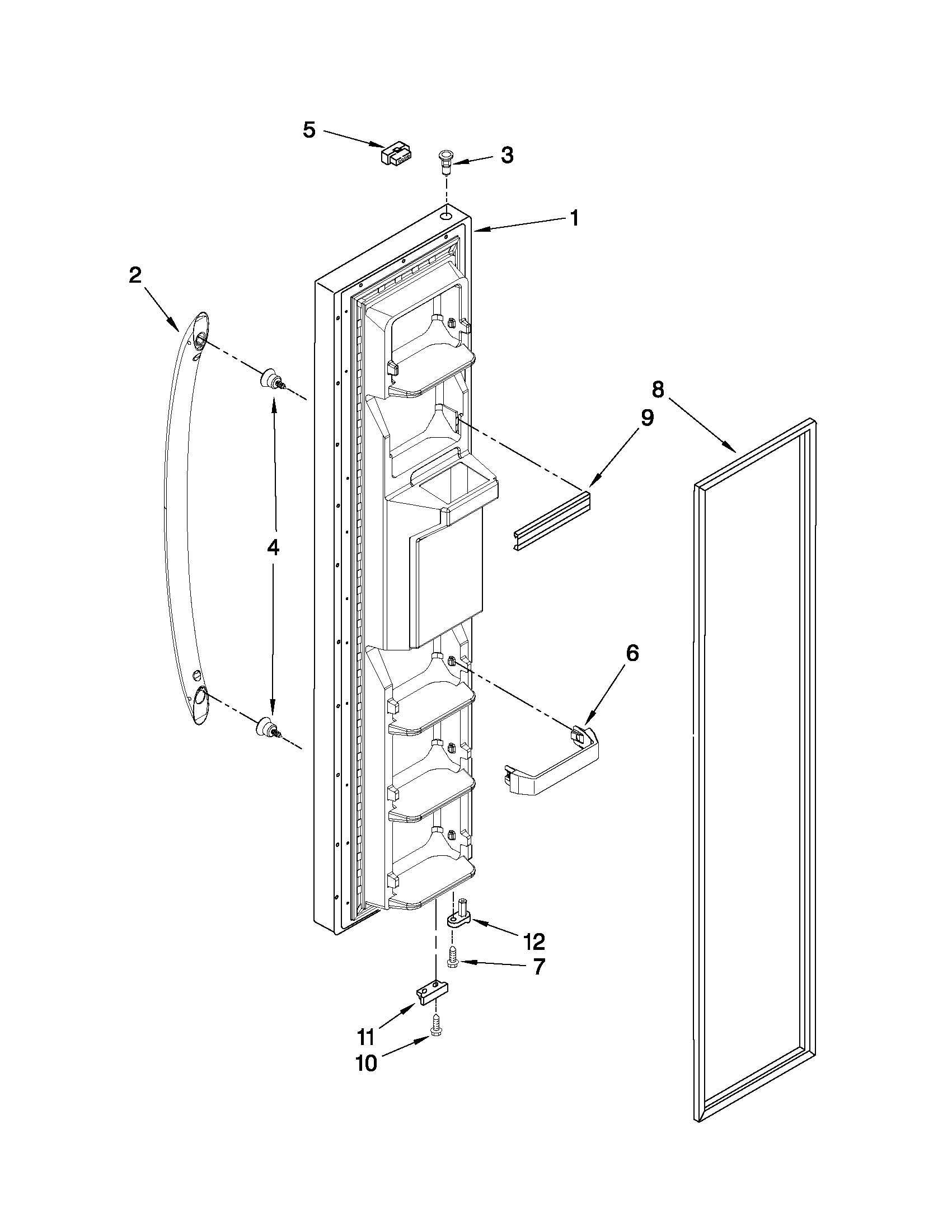 5
3
1
2
8
9
4
6
12
7
11
10