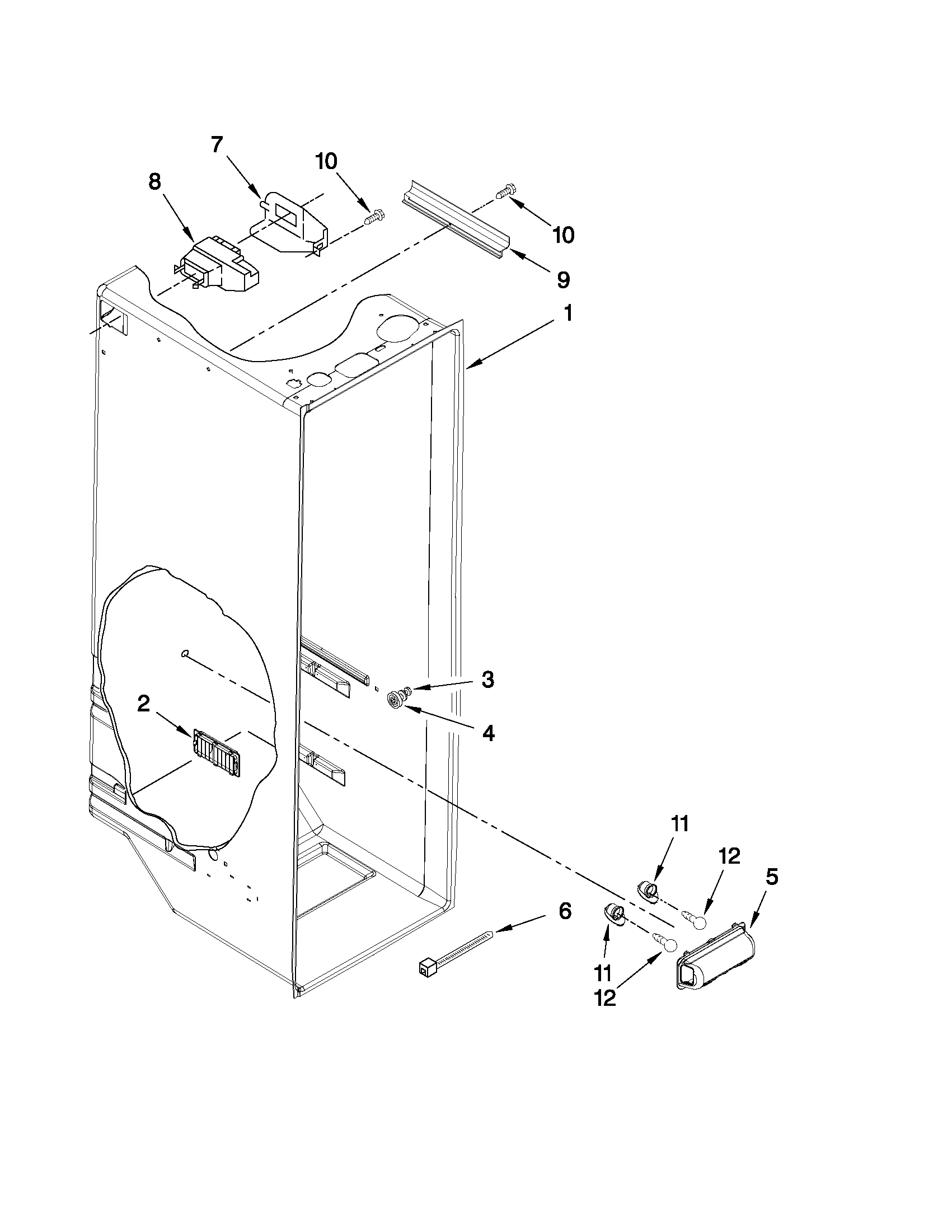 7
10
8
10
9
1
3
2
4
11
12
5
6
11
12