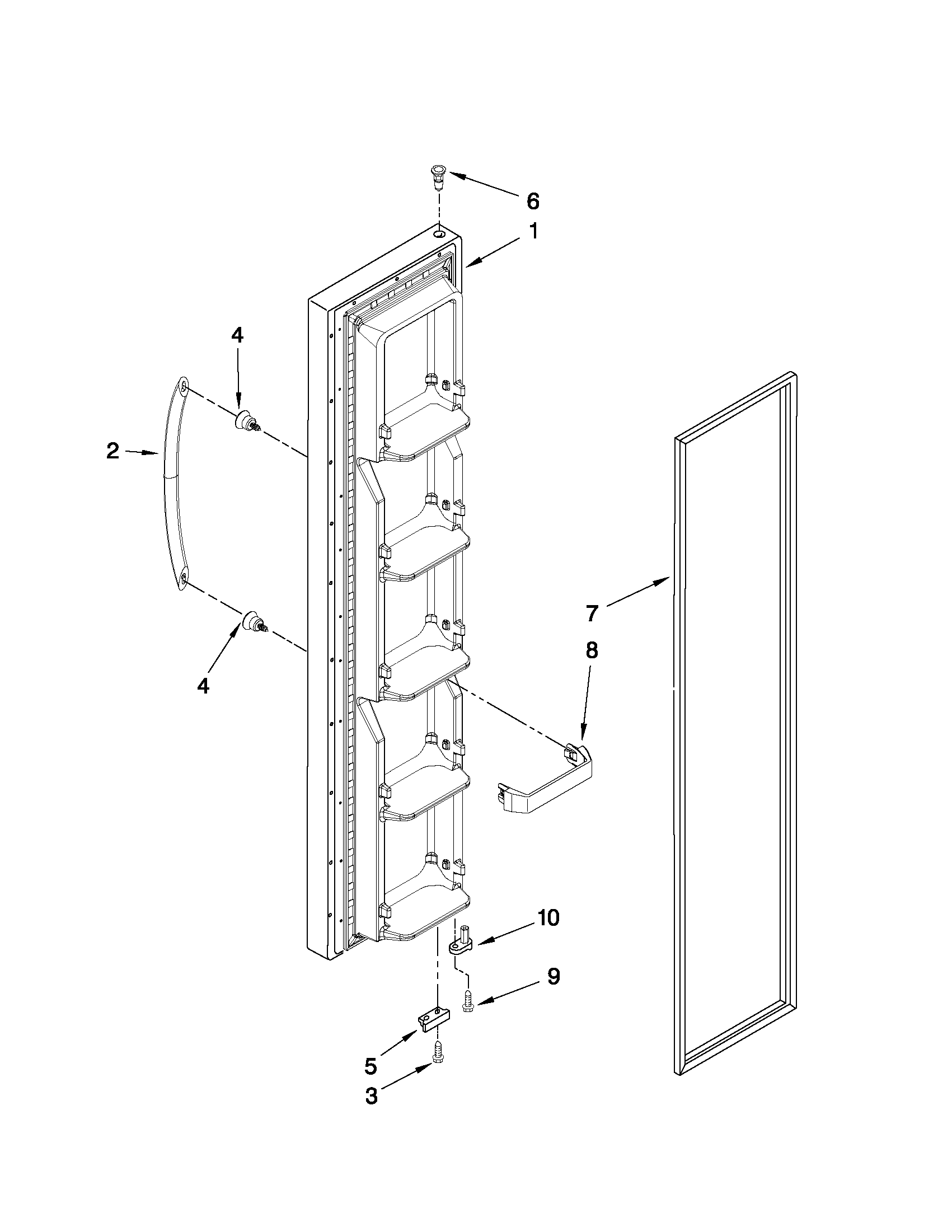 6
1
4
2
4
7
8
10
9
5
3