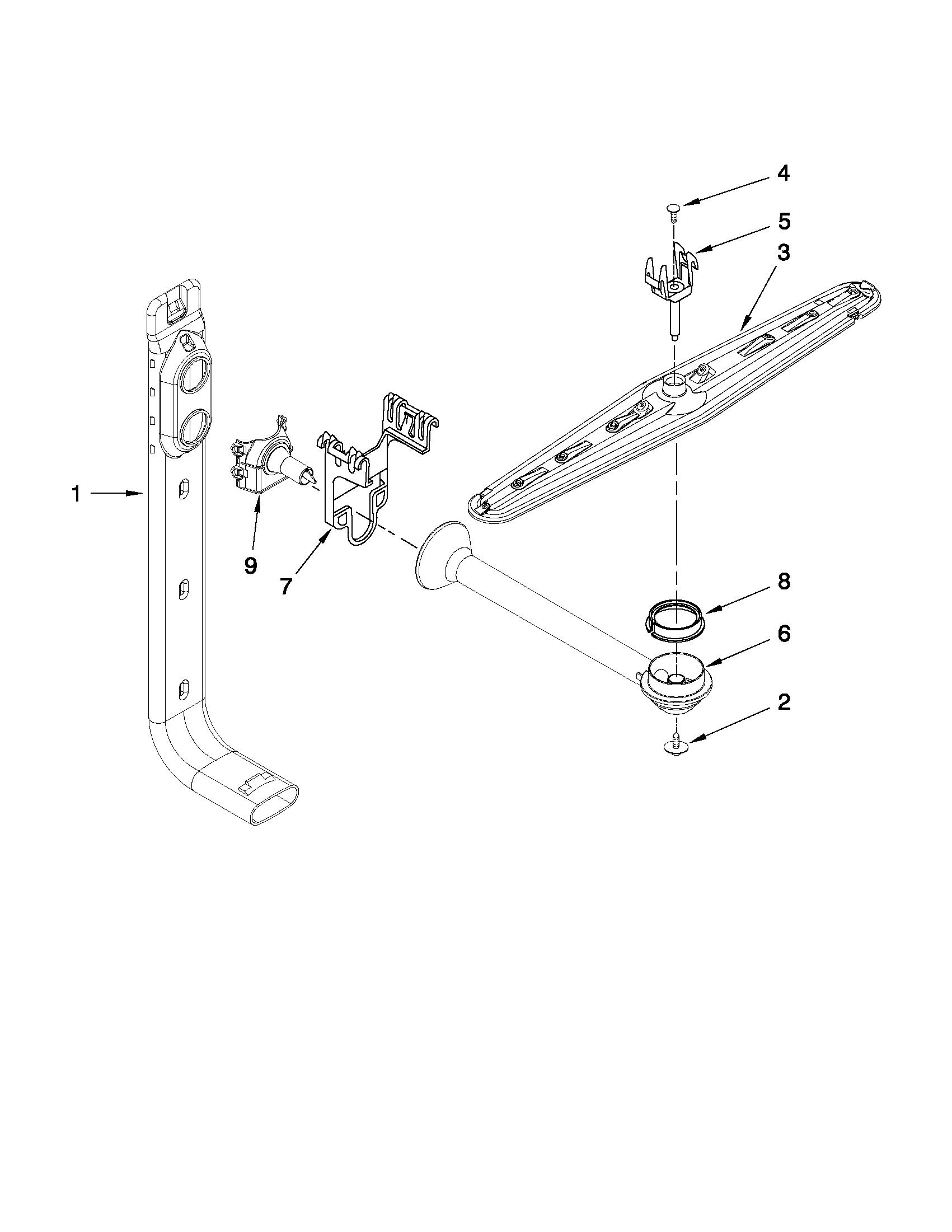 4
5
3
1
9
7
8
6
2