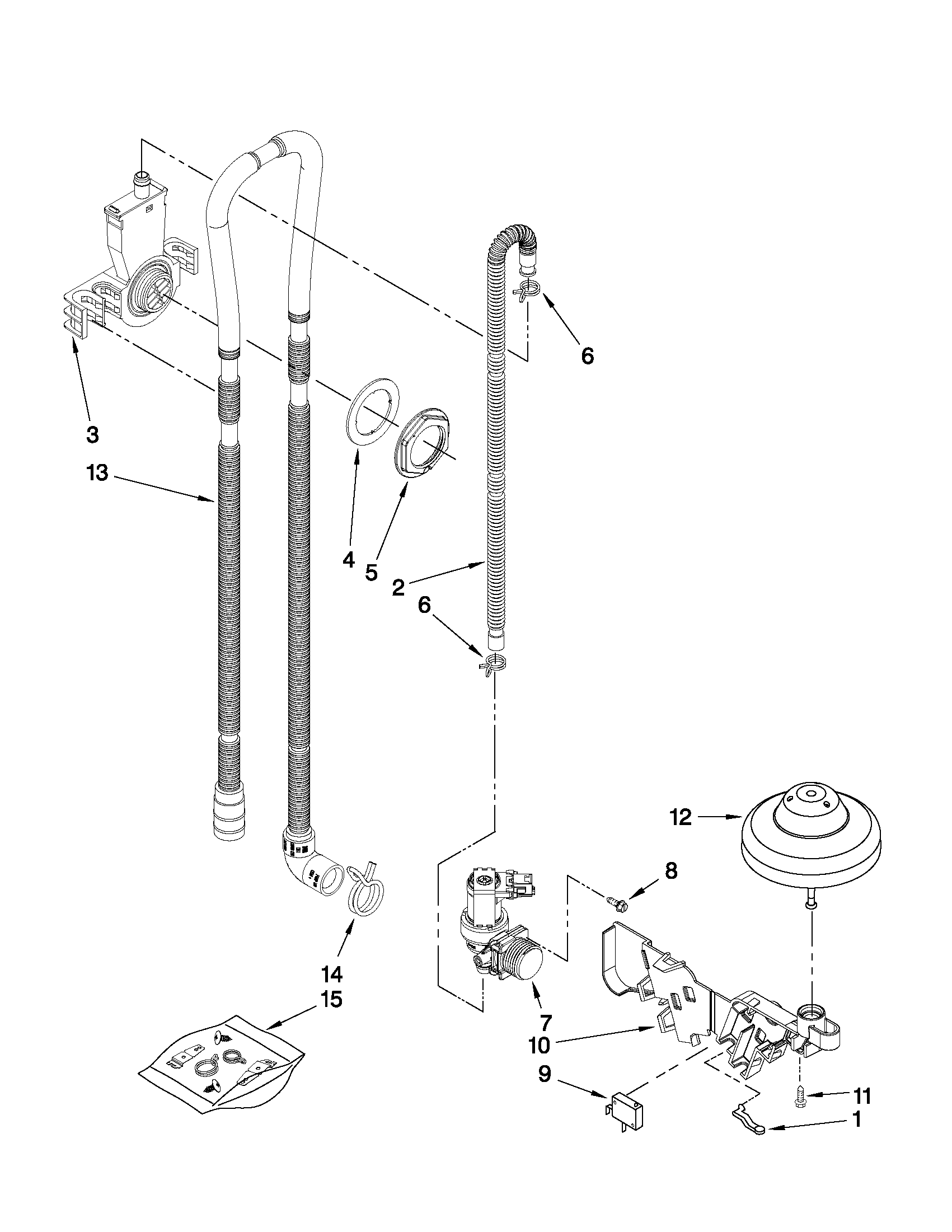 6
3
13
4
5
2
6
12
8
14
15
7
10
9
11
1