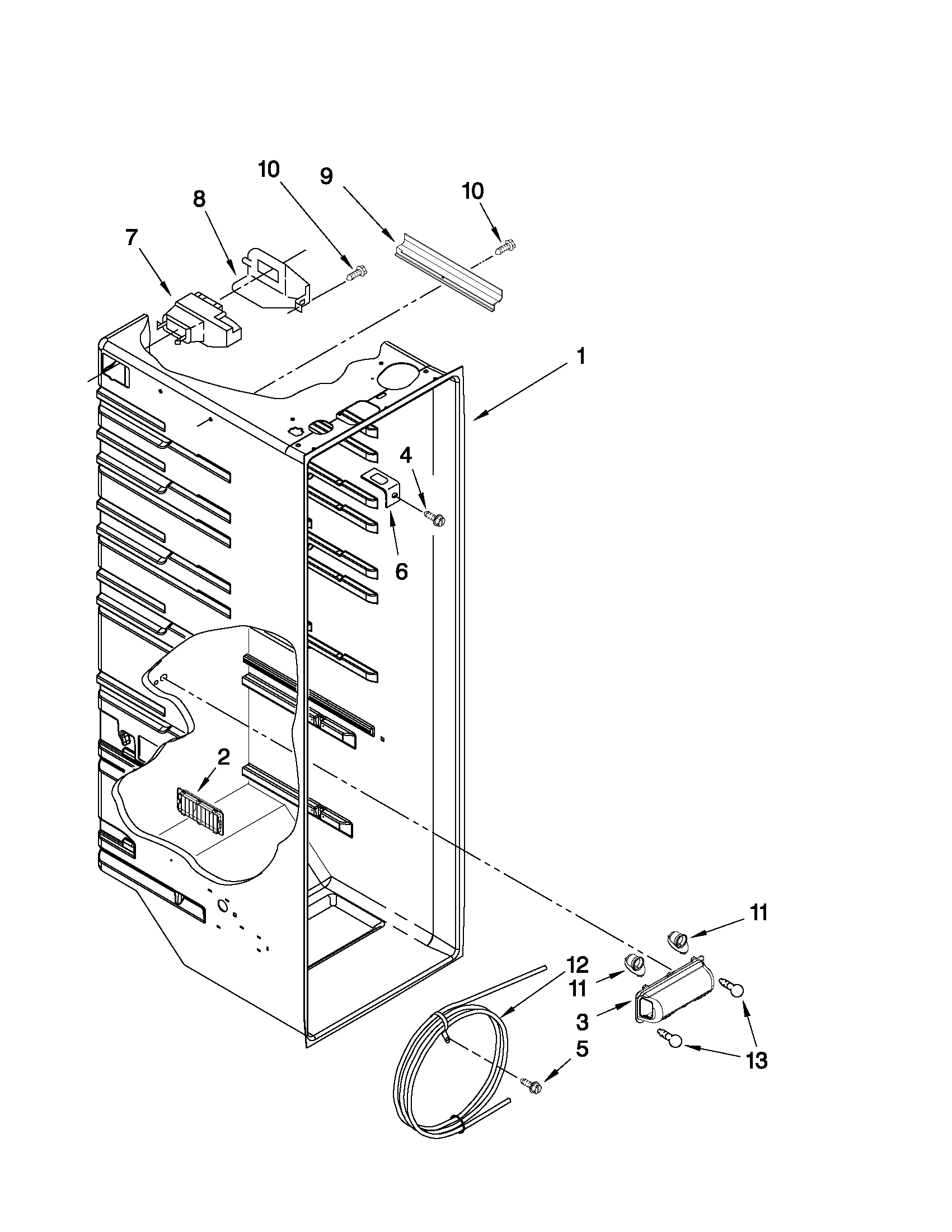 10
9
10
8
7
1
4
6
2
11
12
11
3
5
13