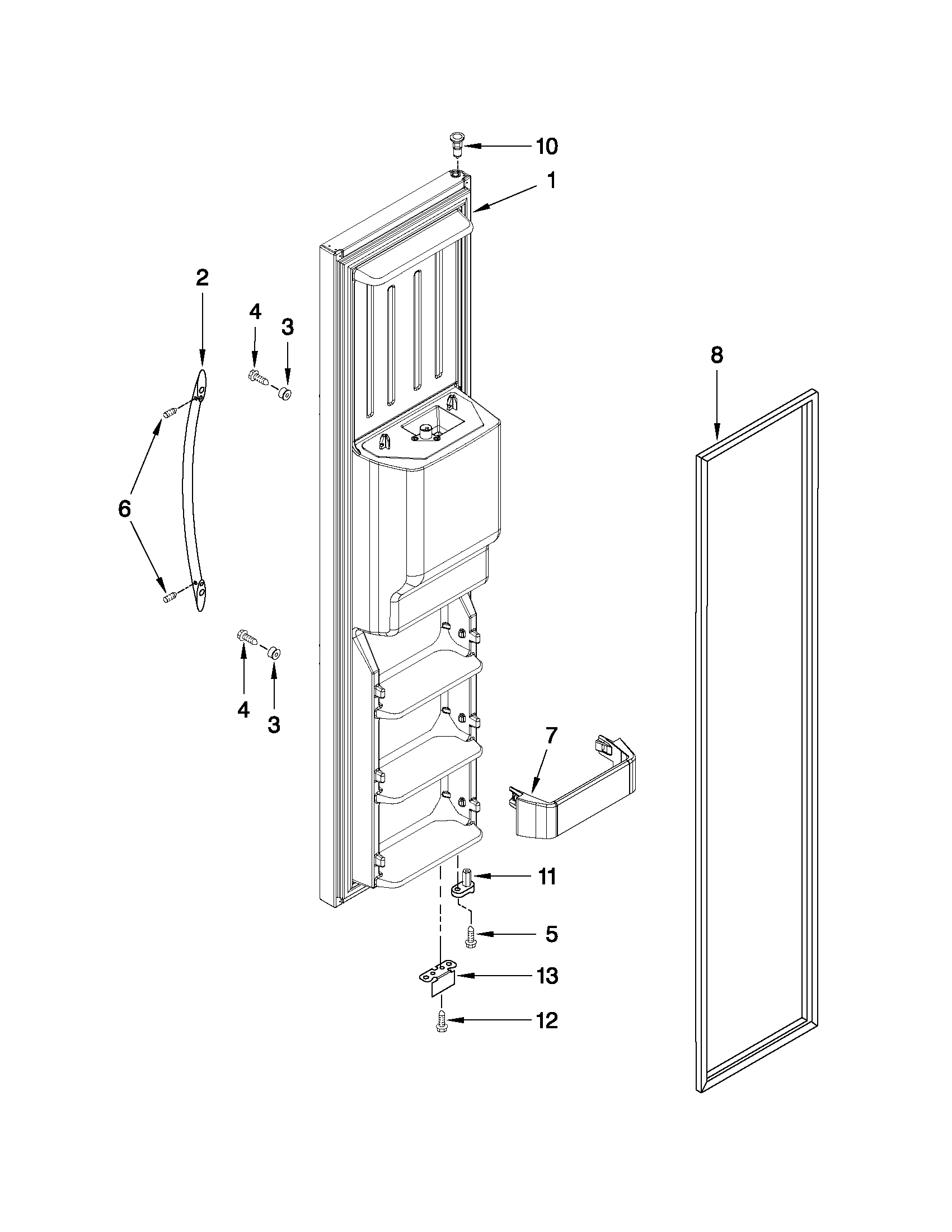 10
1
2
4
3
8
6
4
3
7
11
5
13
12