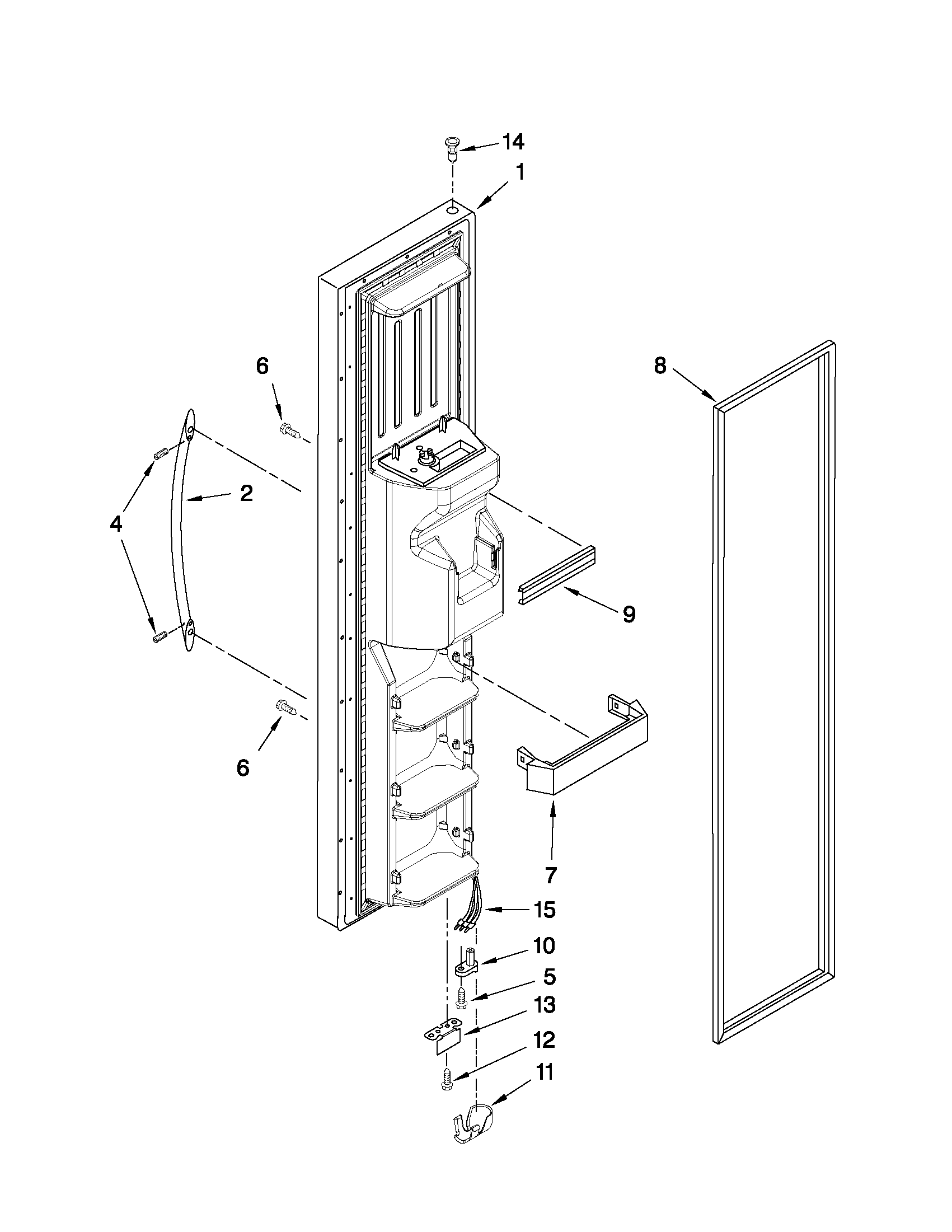 14
1
6
8
2
4
9
6
7
15
10
5
13
12
11