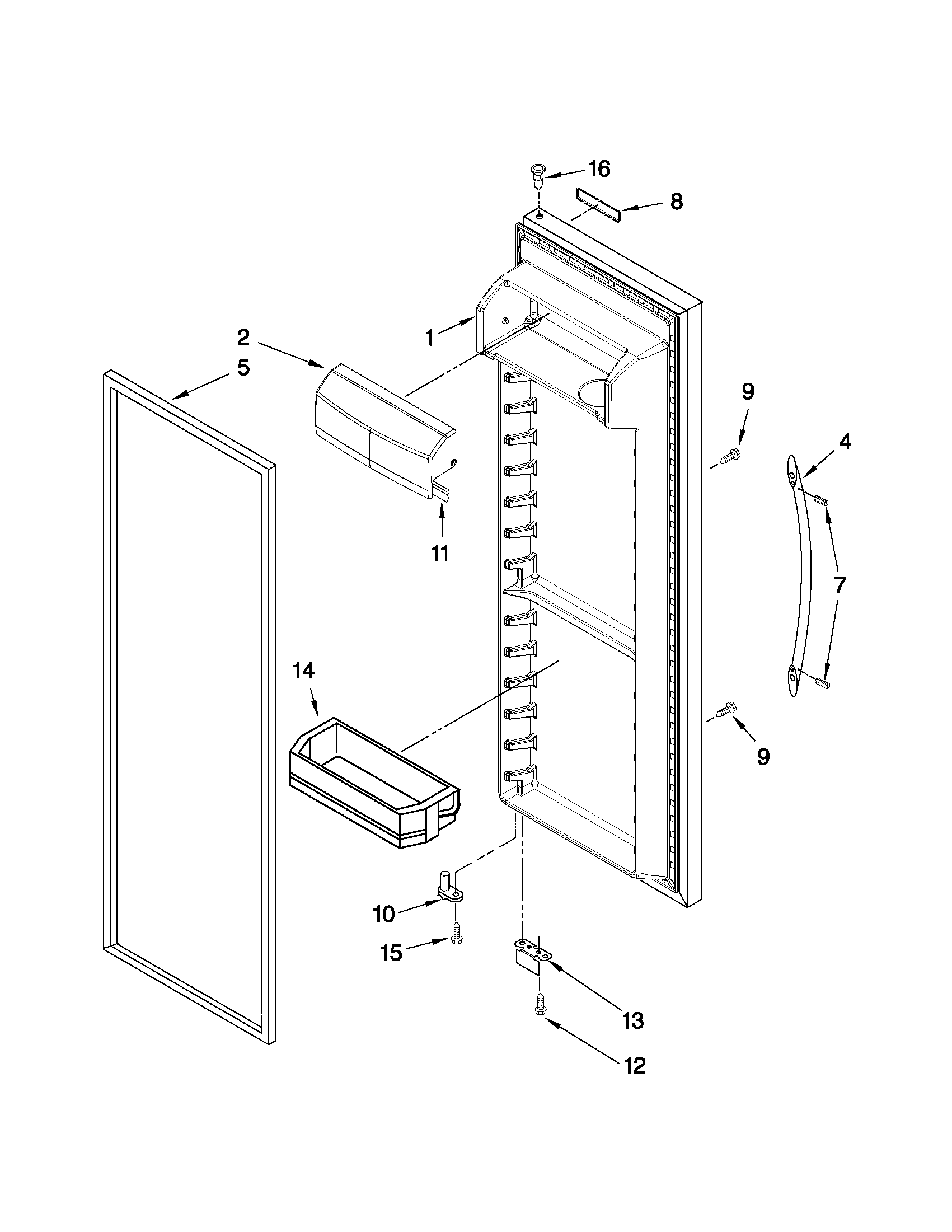 16
8
1
2
5
9
4
11
7
14
9
10
15
13
12