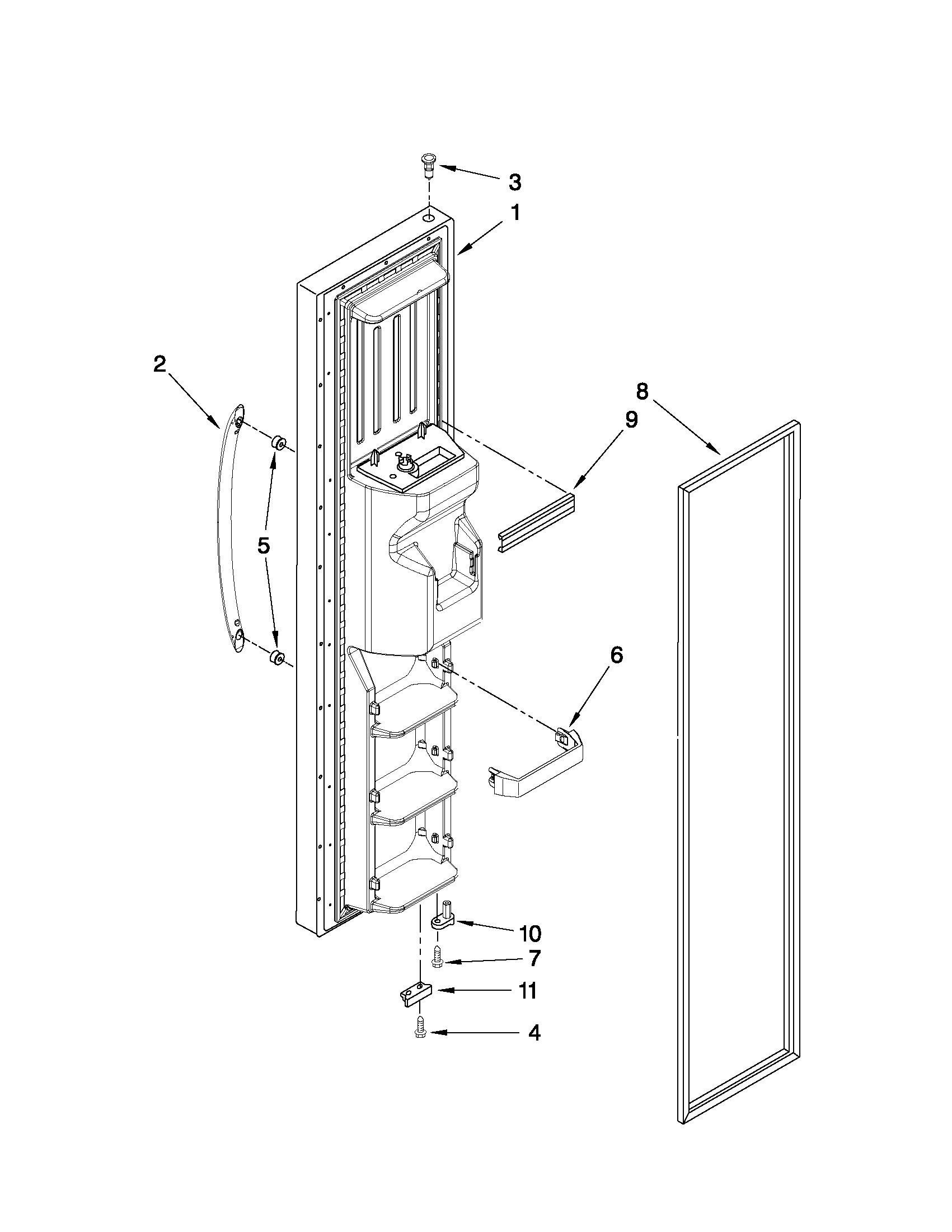 3
1
2
8
9
5
6
10
7
11
4