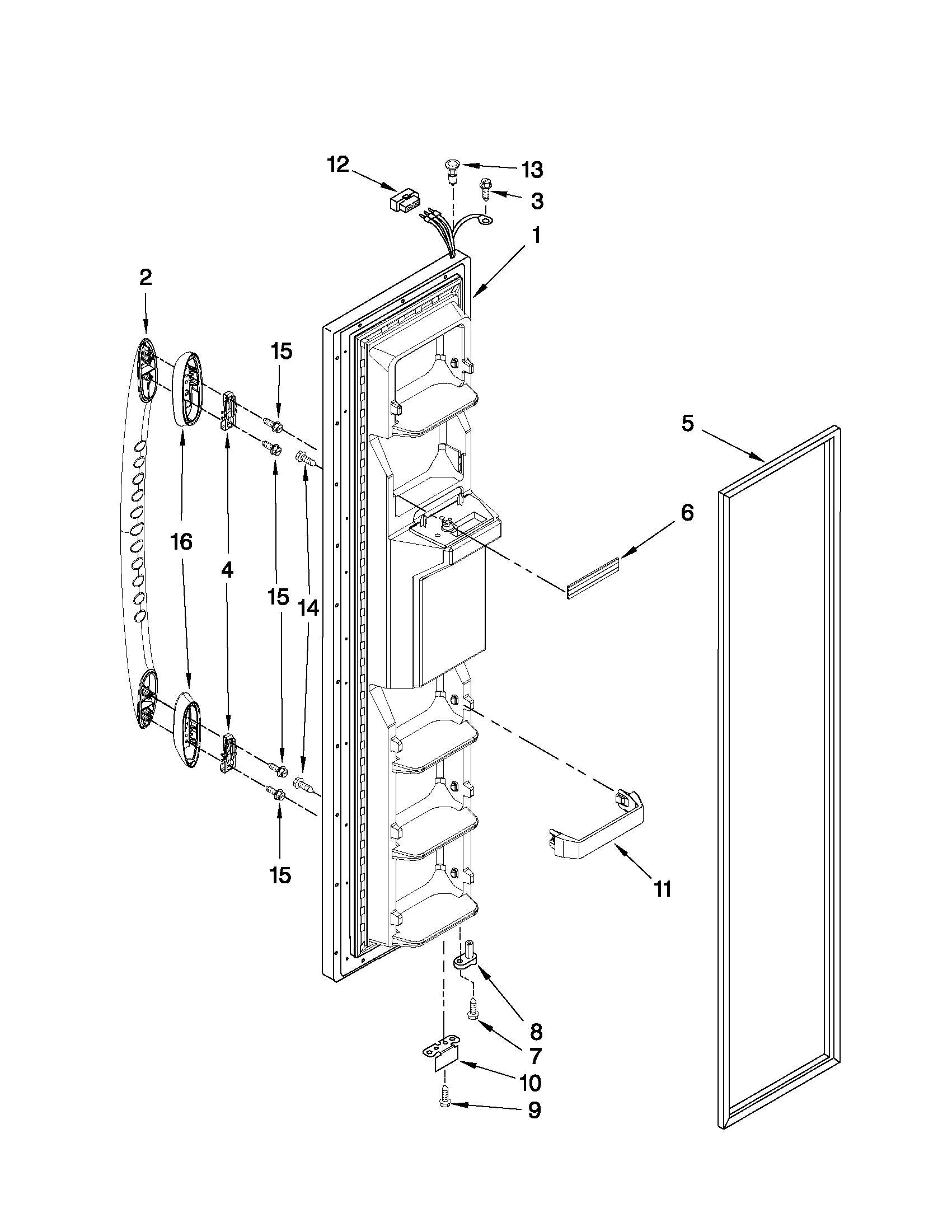 12
13
3
1
2
15
5
6
16
4
15
14
15
11
8
7
10
9