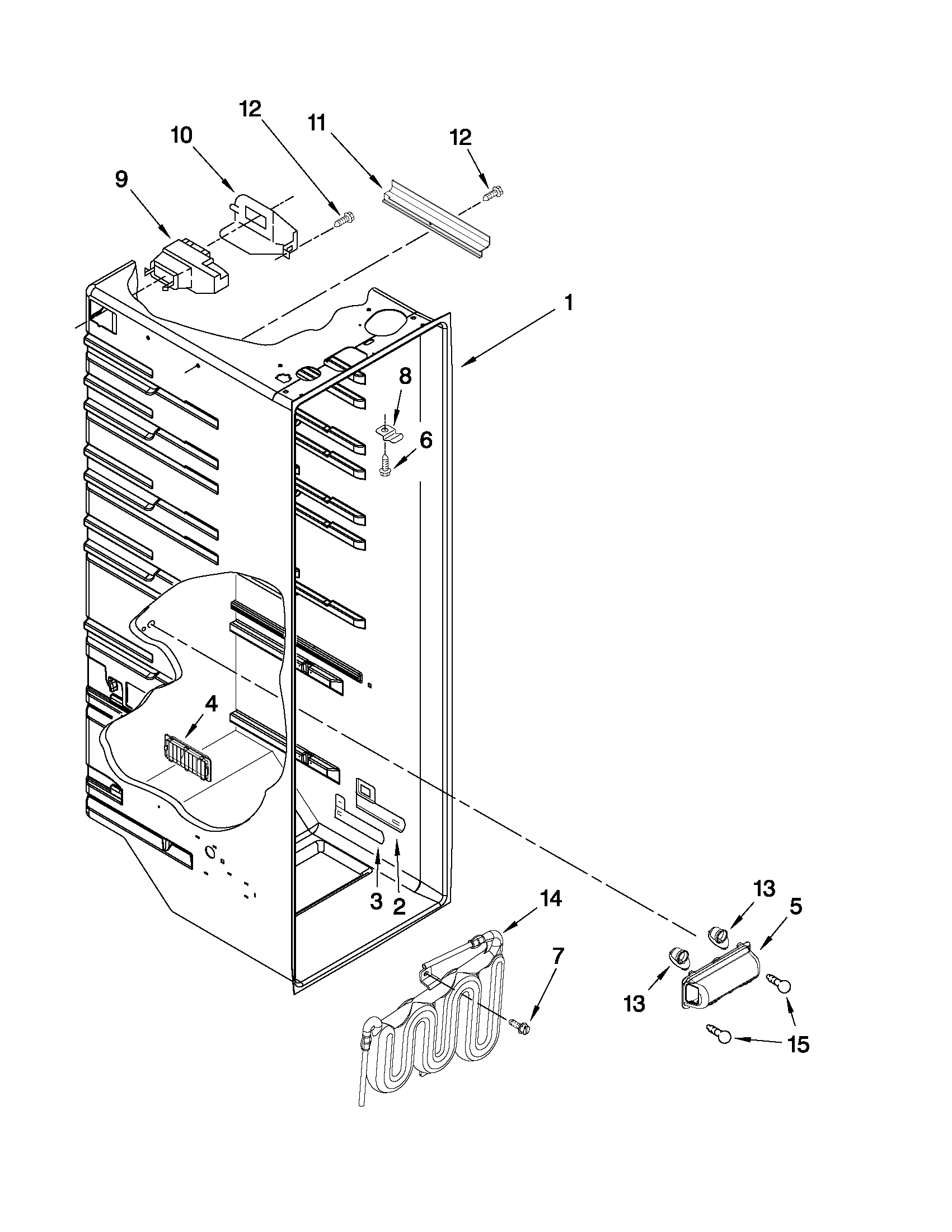 12
11
12
10
9
1
8
6
4
3
2
14
13
5
7
13
15