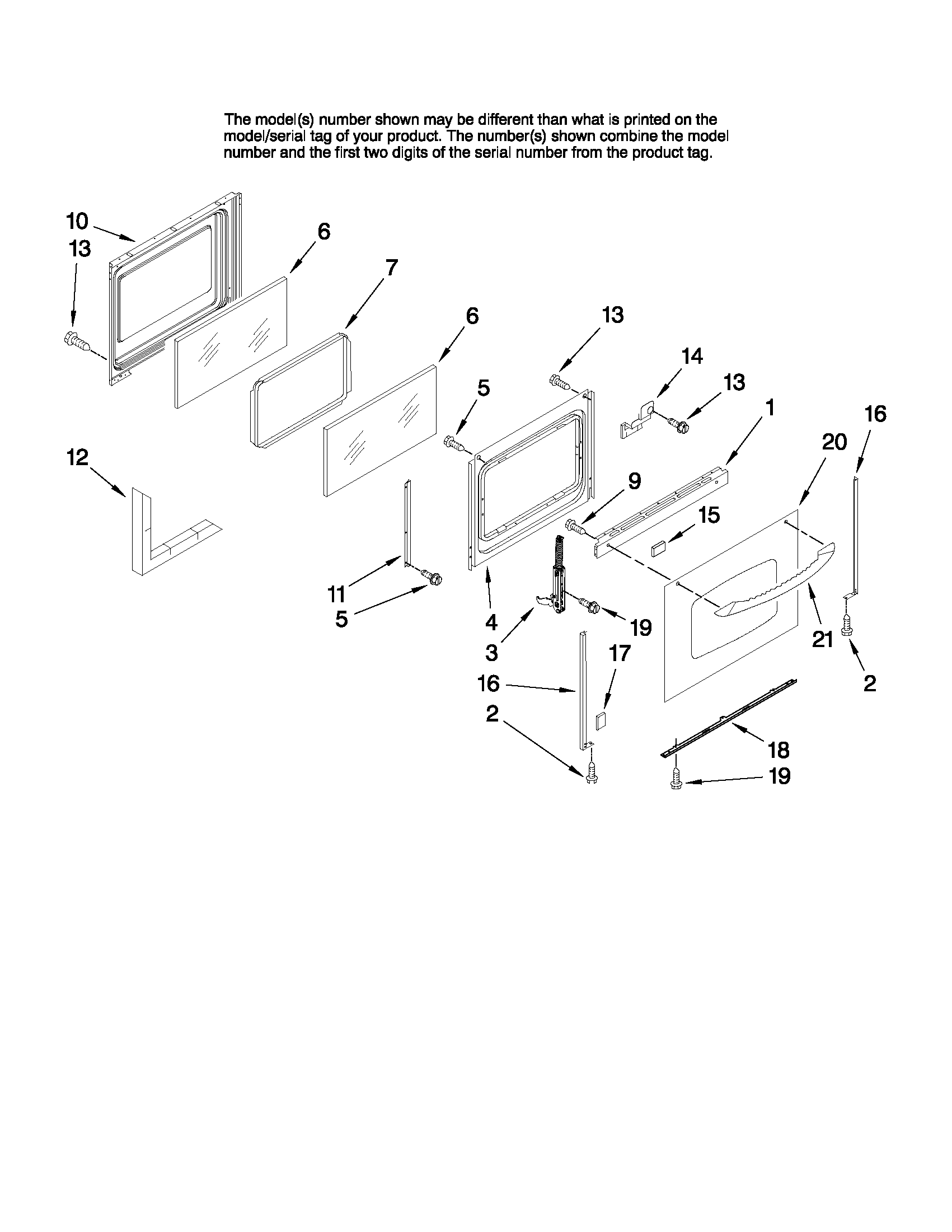 The model(s) number shown may be different than what is printed on the model/serial tag of your product. The number(s) shown combine the model number and the first two digits of the serial number from the product tag.

10
13
6
7
6
13
14
13
5
1
16
20
12
9
15
11
5
4
3
19
21
17
16
2
2
18
19