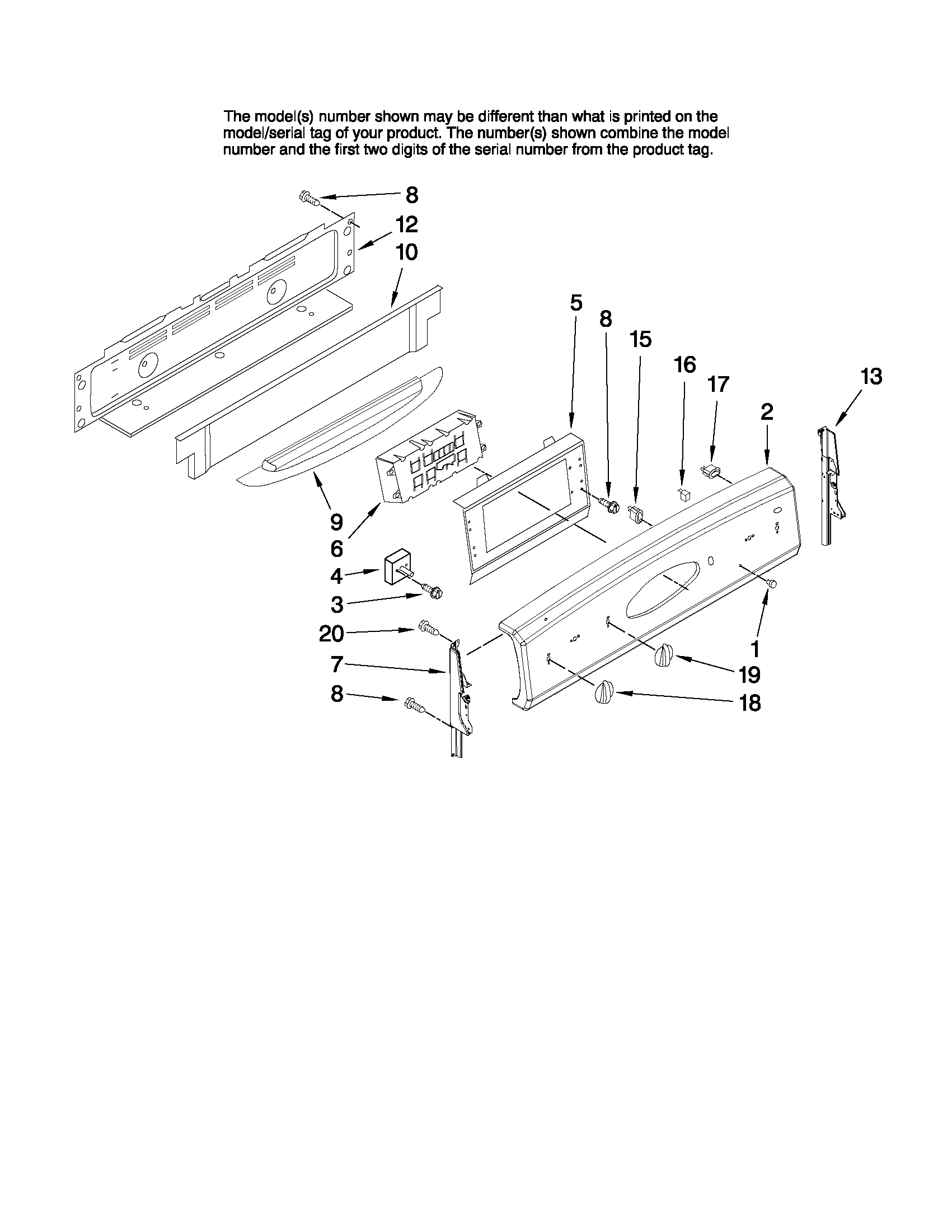 The model(s) number shown may be different than what is printed on the model/serial tag of your product. The number(s) shown combine the model number and the first two digits of the serial number from the product tag.

8
12
10
5
8
15
16
17
13
2
9
6
4
3
20
7
8
1
19
18