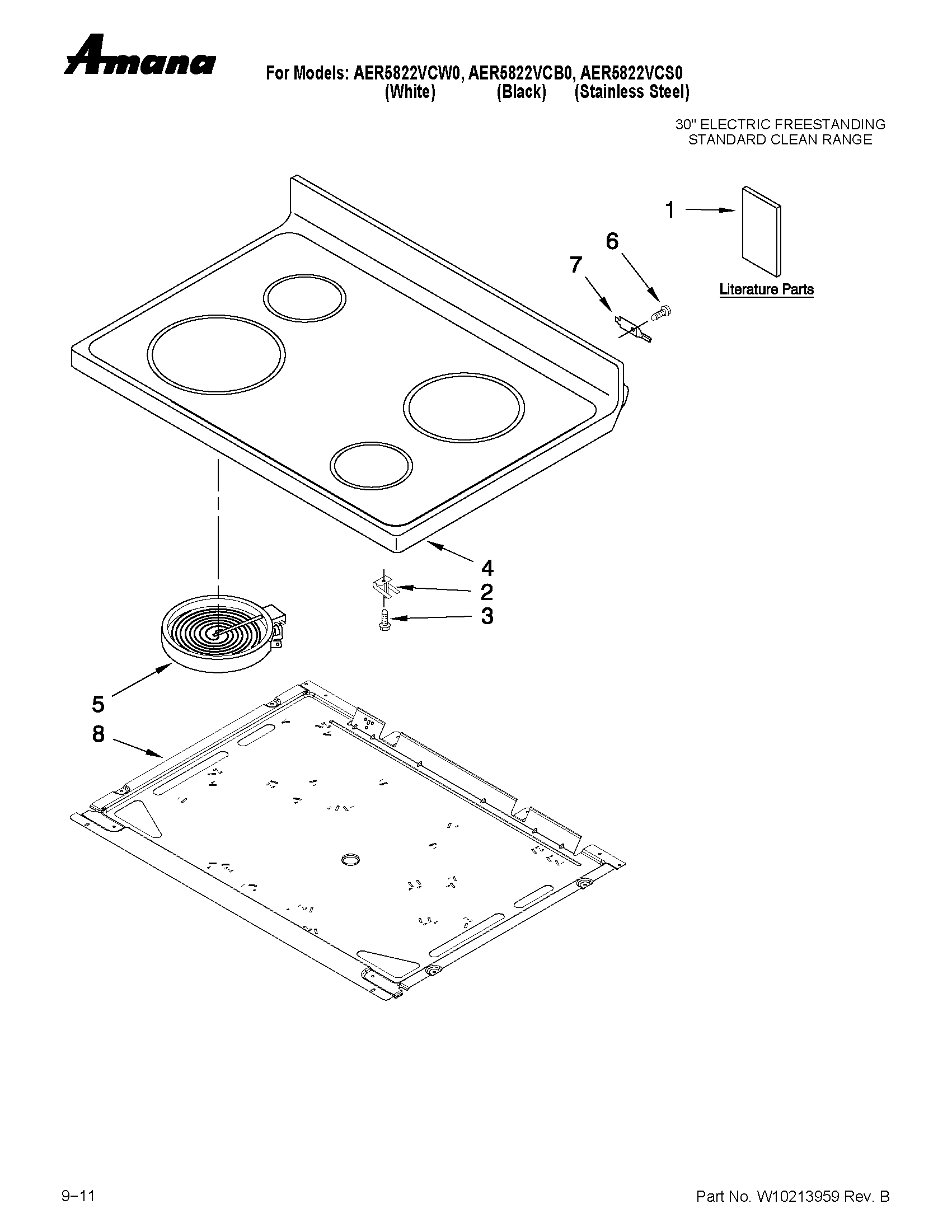 Amana

For Models: AER5822VCW0, AER5822VCB0, AER5822VCS0
(White) (Black) (Stainless Steel)

30" ELECTRIC FREESTANDING
STANDARD CLEAN RANGE

1

6

7

Literature Parts

4

2

3

5

8

9–11

Part No. W10213959 Rev. B