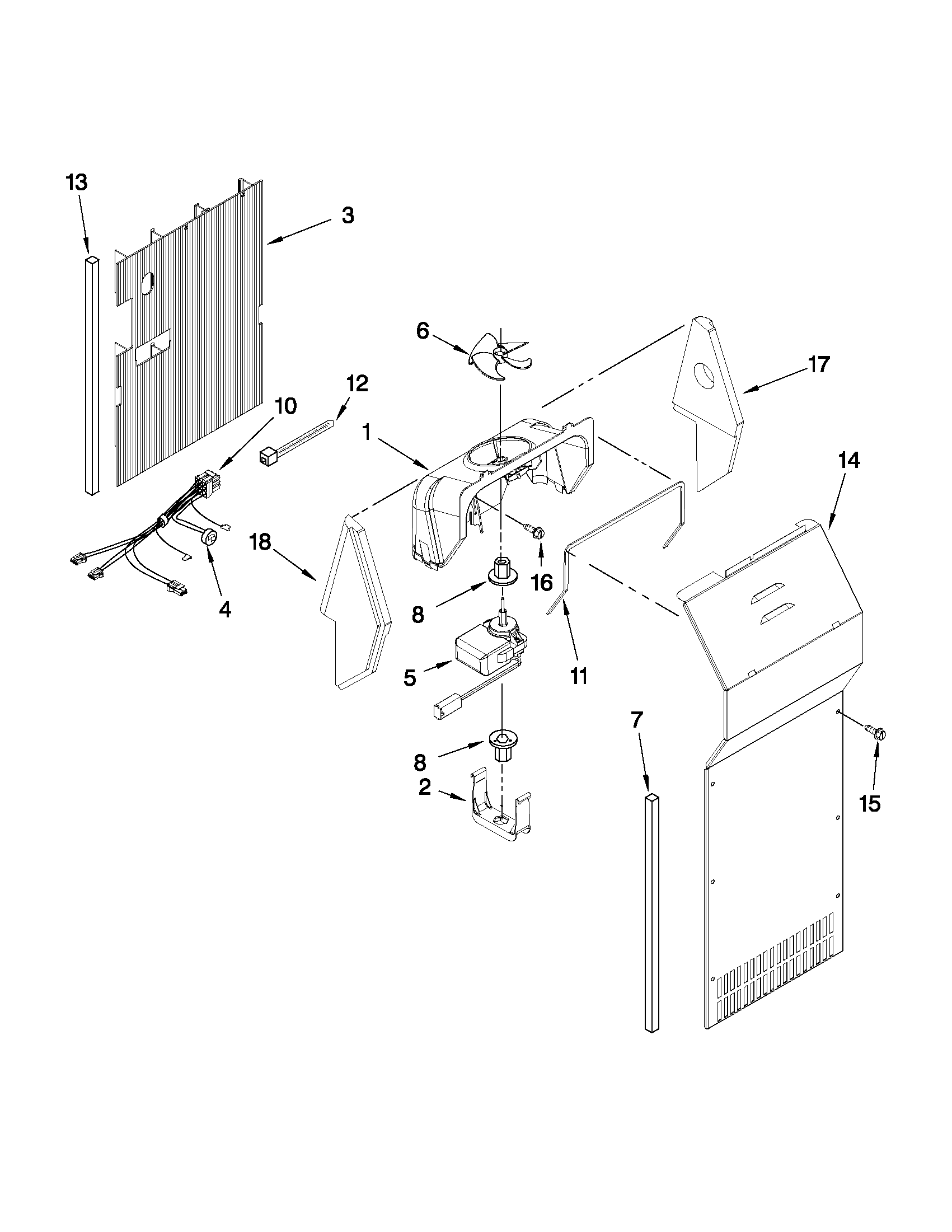 13
3
6
17
12
10
1
14
18
16
4
8
11
5
7
8
2
15