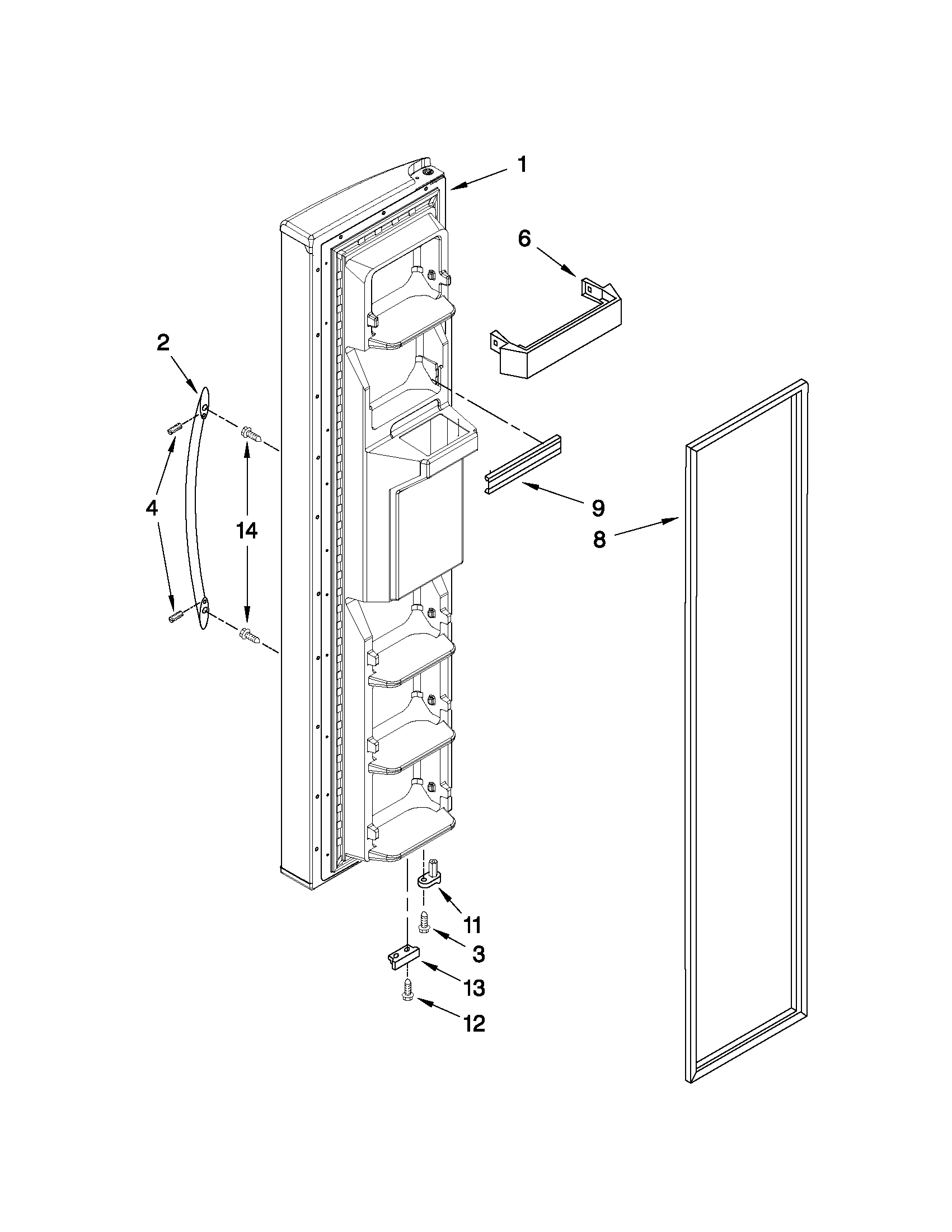 1
6
2
4
14
9
8
11
3
13
12