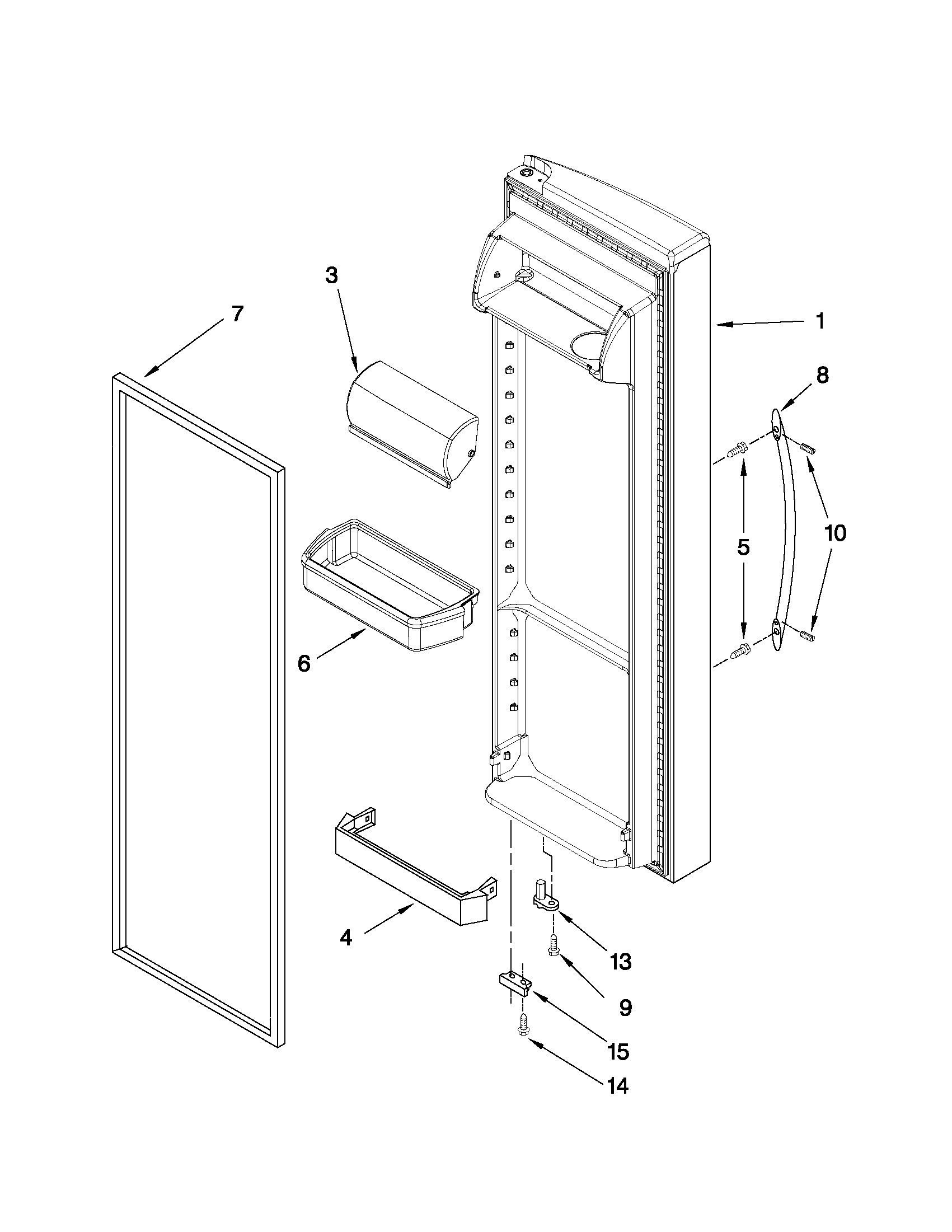 3

7

1

8

5

10

6

4

13

9

15

14