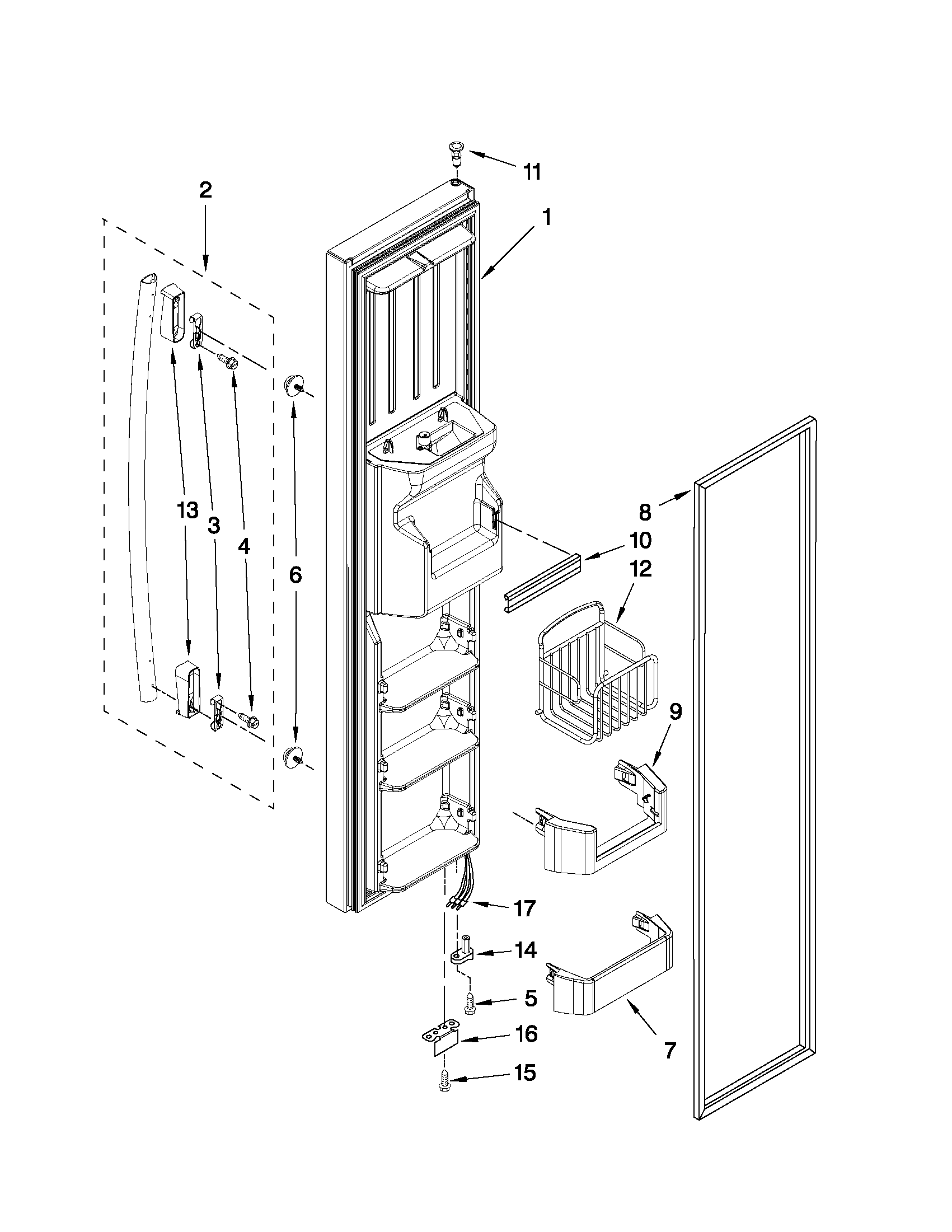 11
2
1
13
3
4
6
8
10
12
9
17
14
5
16
7
15