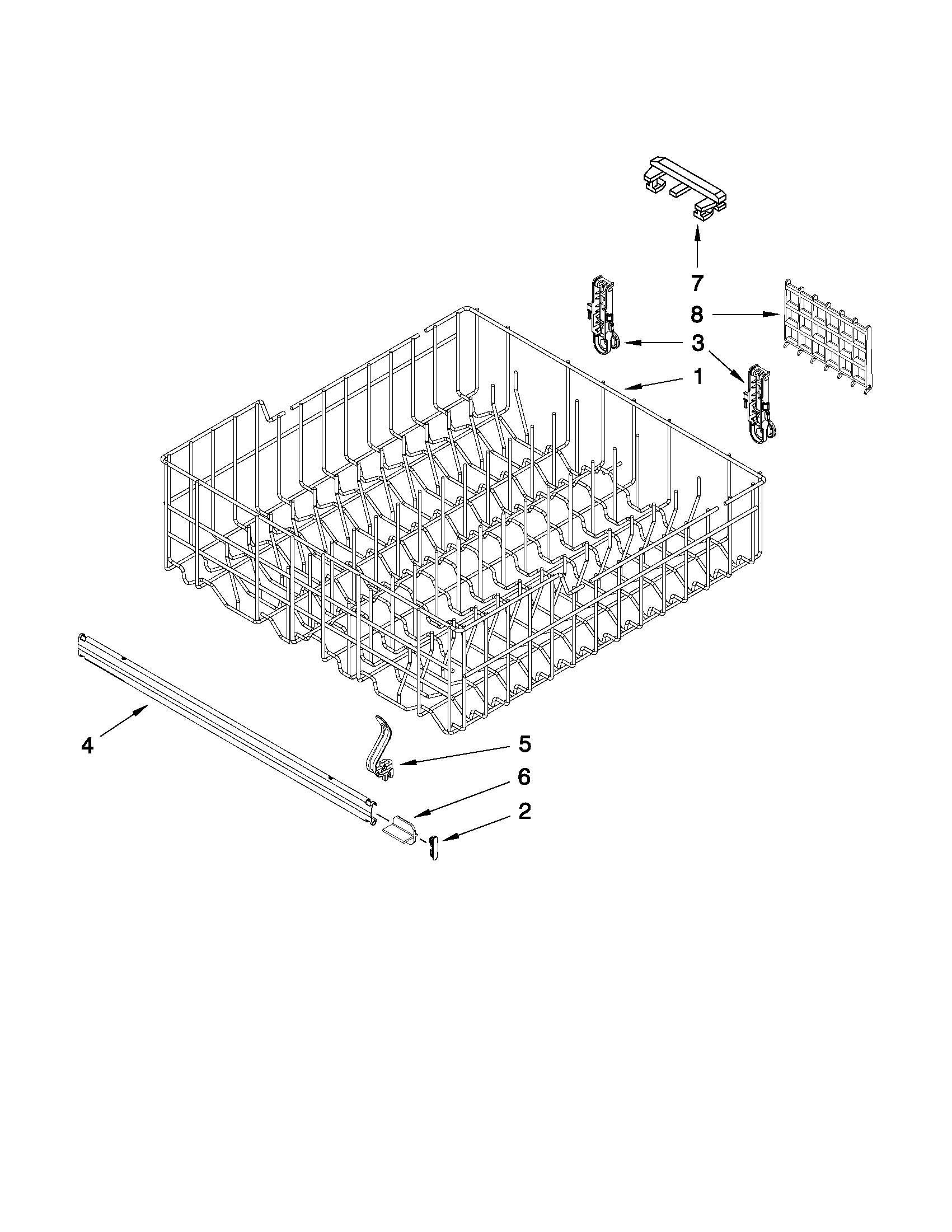 7
8
3
1
4
5
6
2