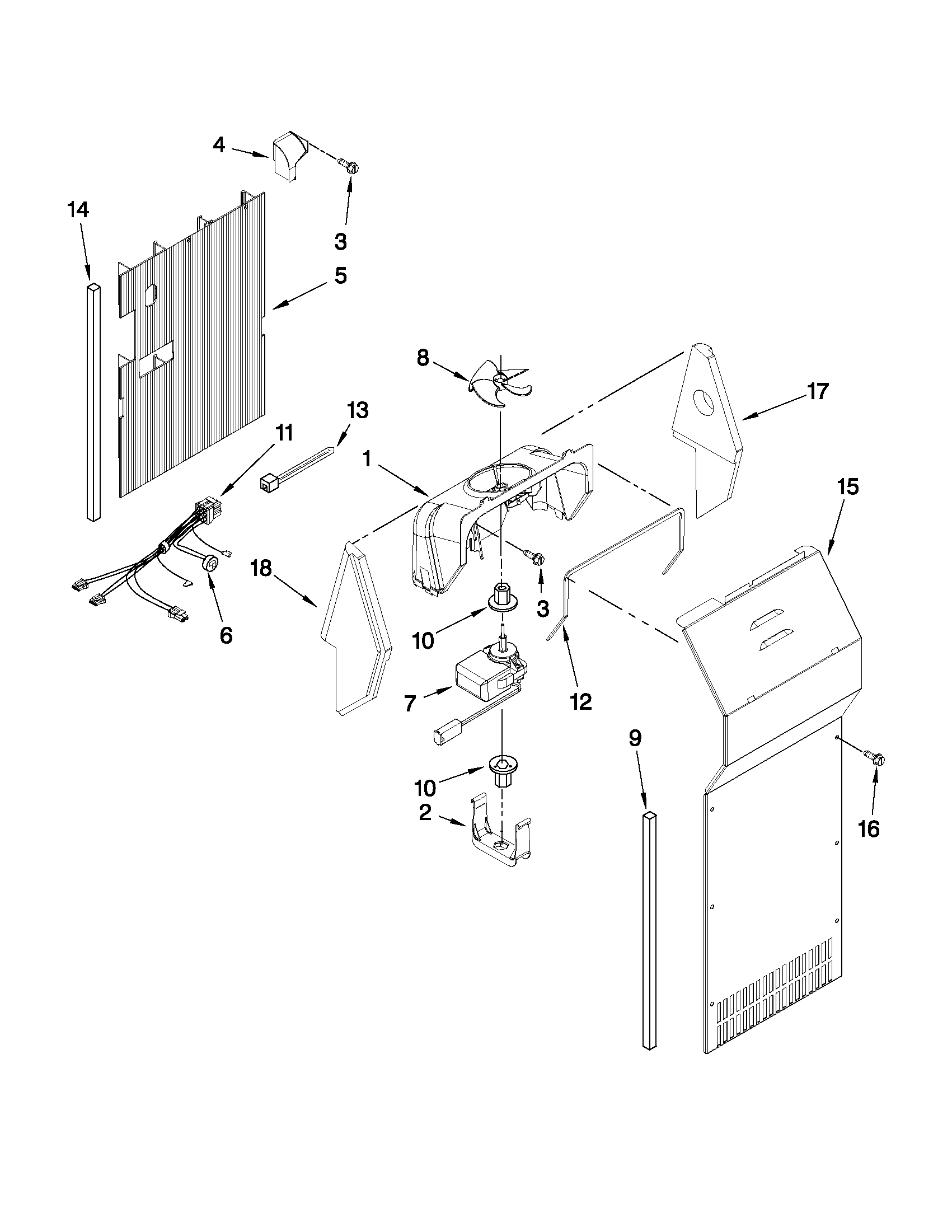 4
3
14
5
8
17
13
11
1
15
18
3
6
10
7
12
9
10
2
16