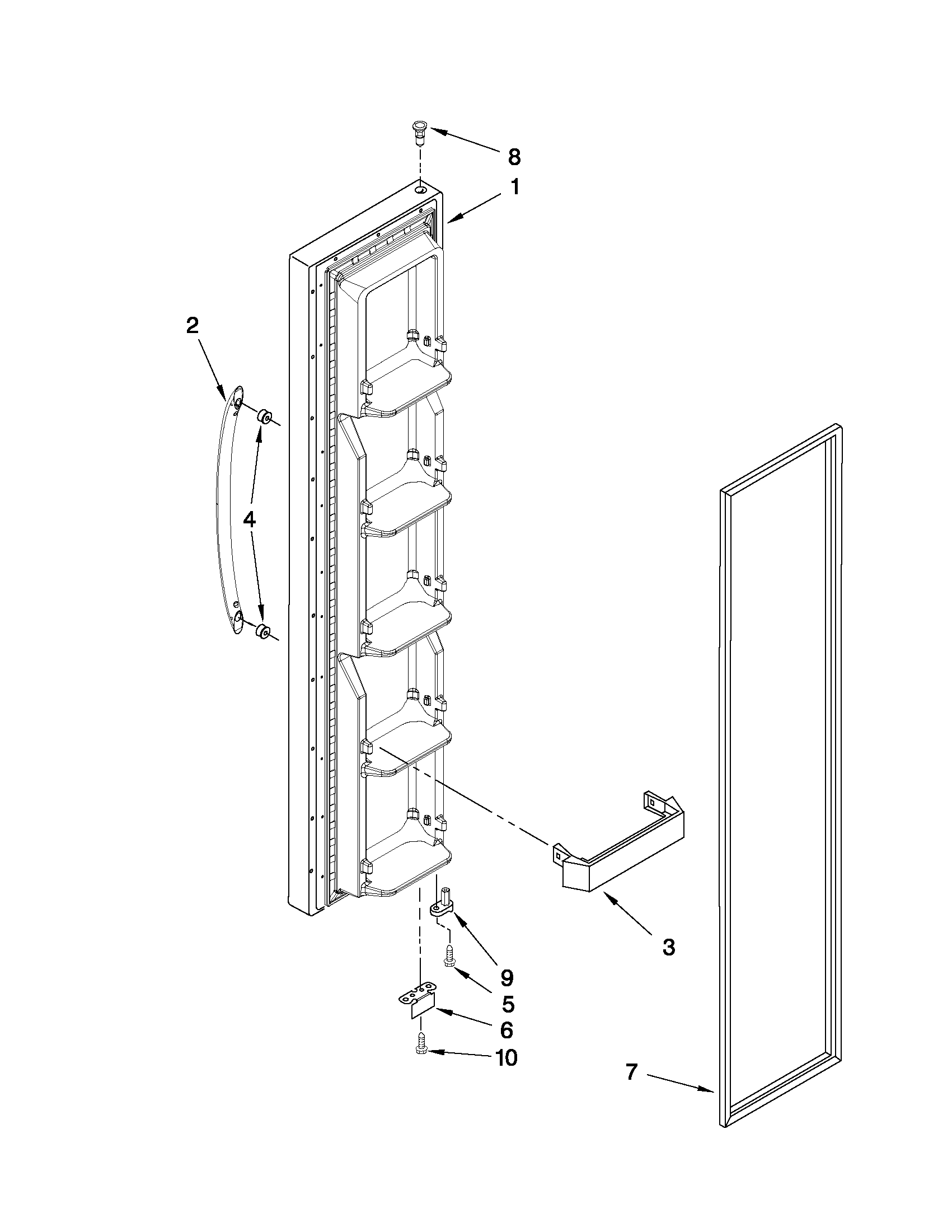 8
1
2
4
3
9
5
6
10
7