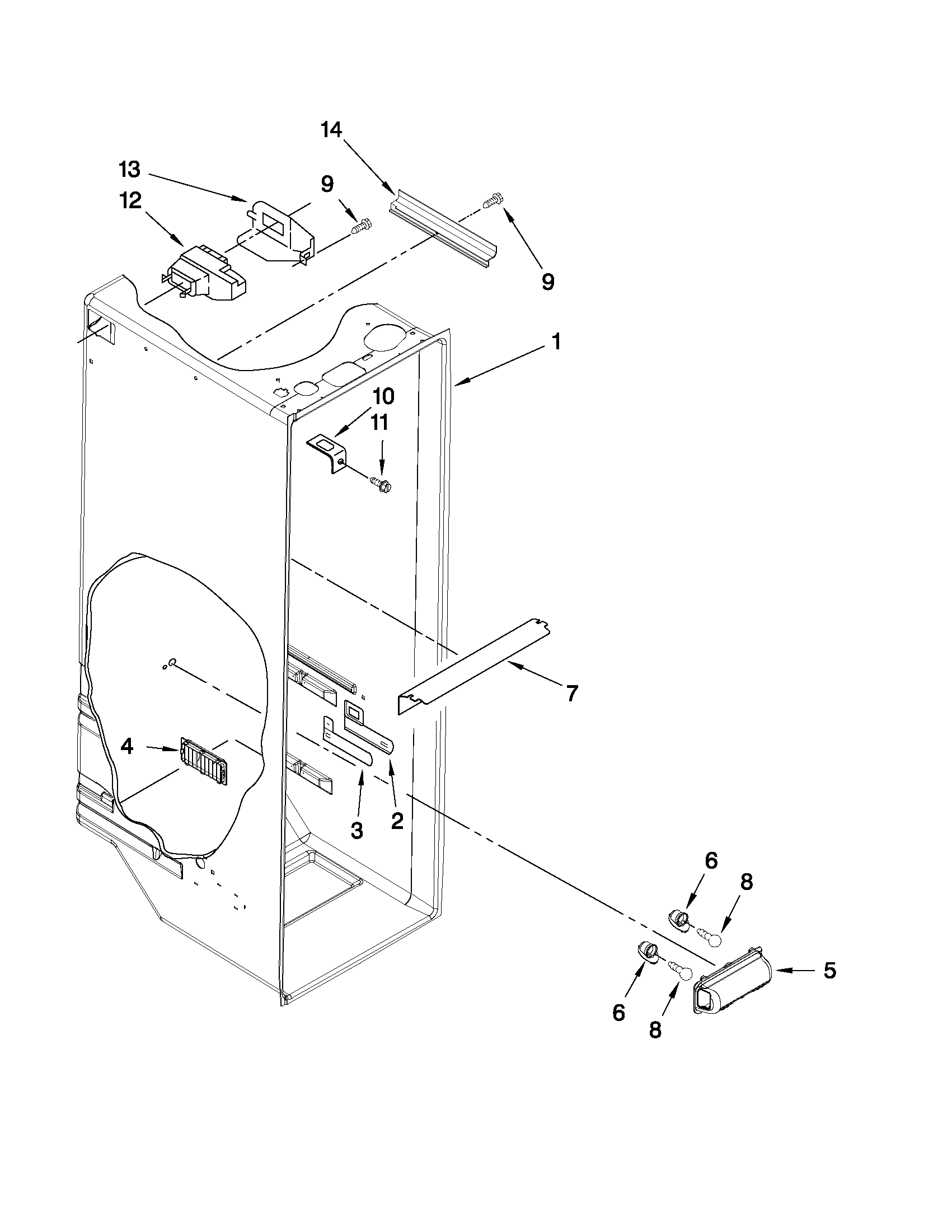 14
13
9
12
9
1
10
11
7
4
3
2
6
8
5
6
8