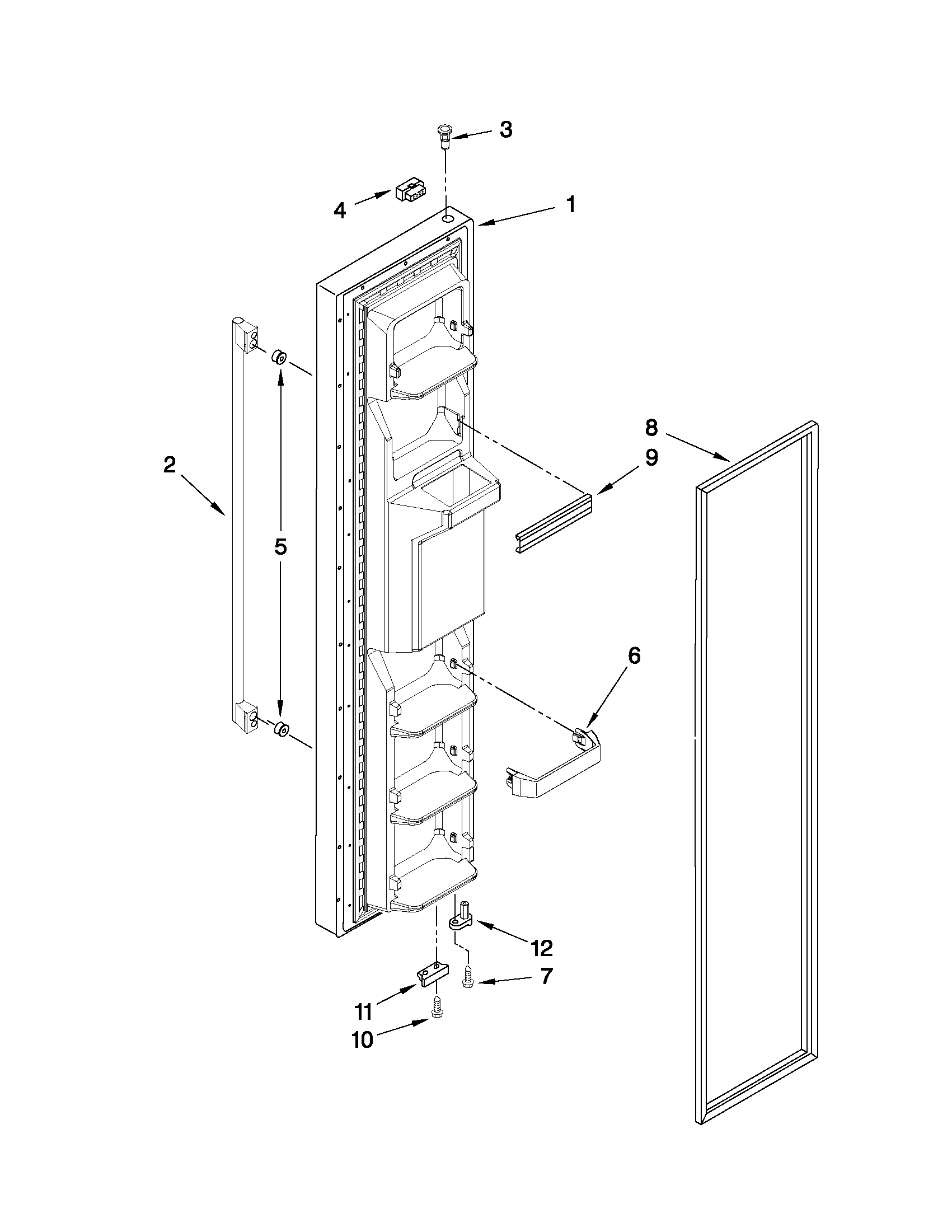 3
4
1
2
5
8
9
6
12
7
11
10