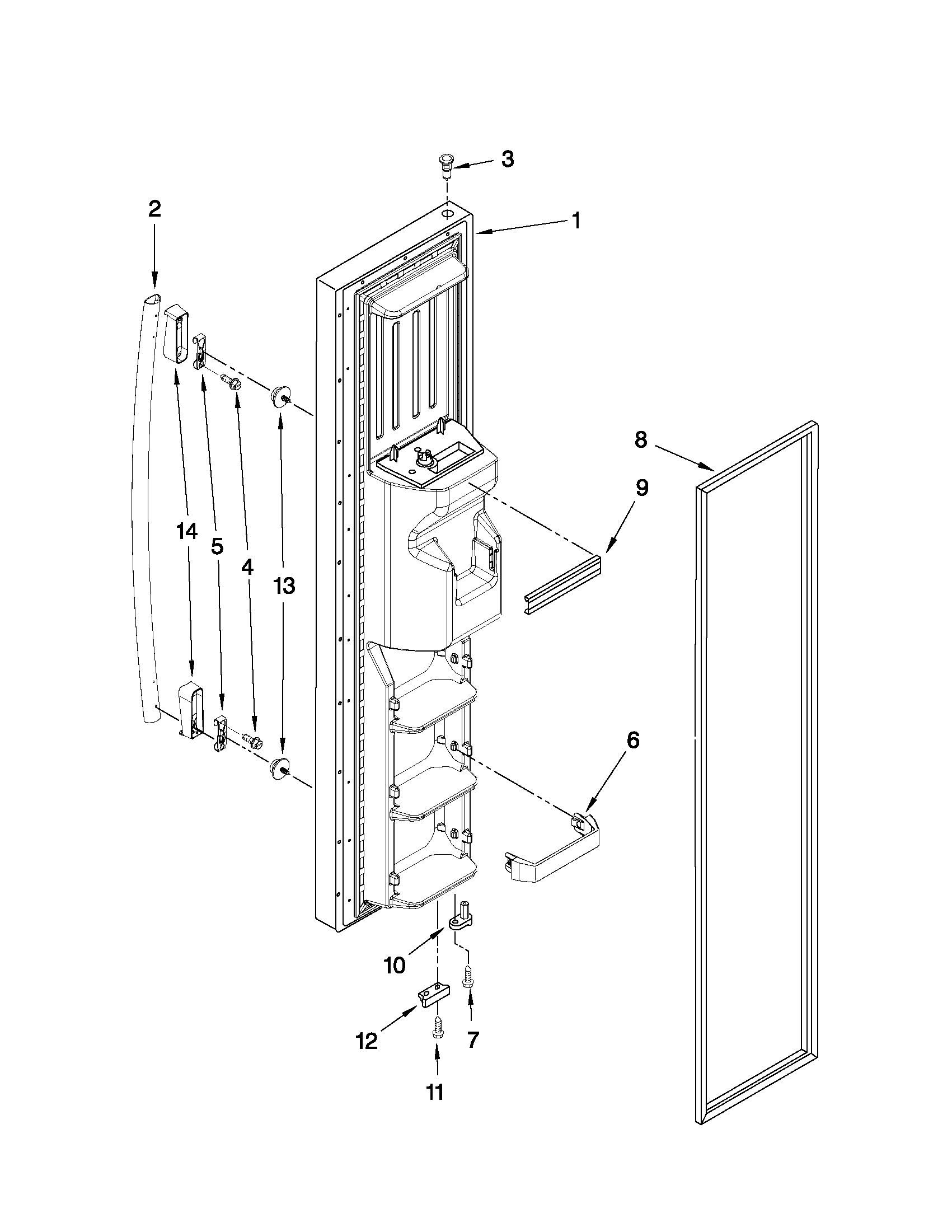 3
2
1
8
9
14
5
4
13
6
10
12
7
11