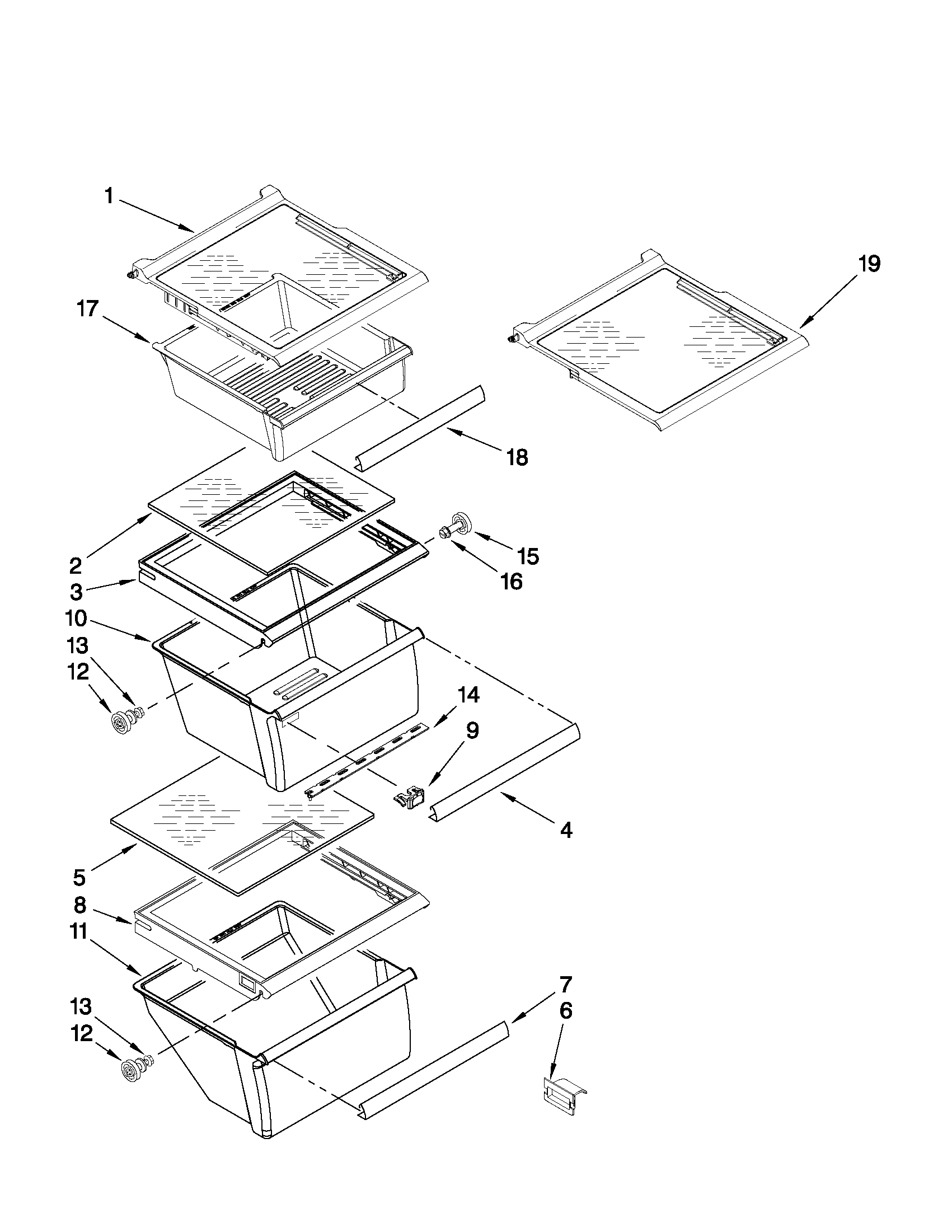 1
19
17
18
2
15
16
3
10
13
12
14
9
4
5
8
11
7
6
13
12