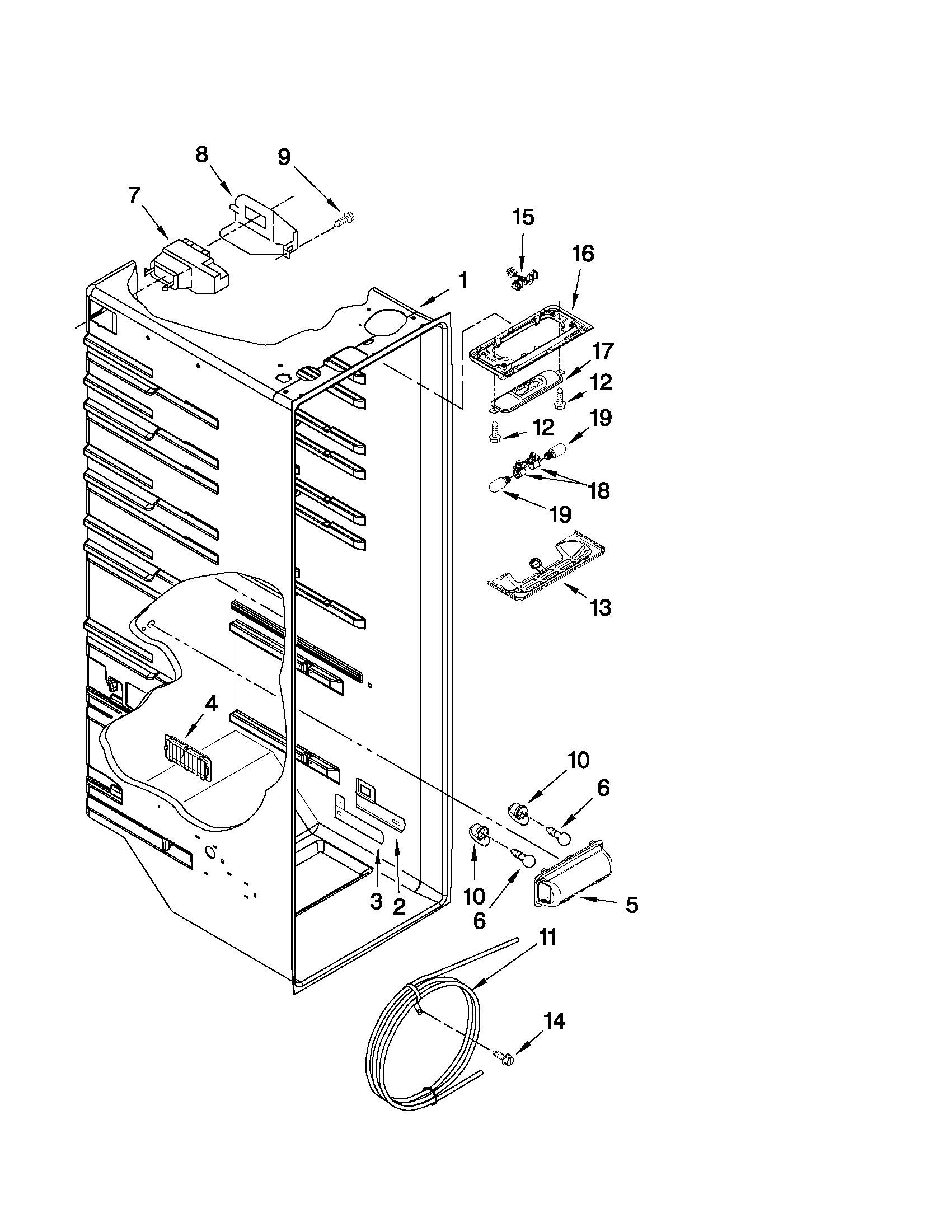 8
9
7
15
16
1
17
12
12
19
18
19
13
4
10
6
10
6
5
3
2
11
14