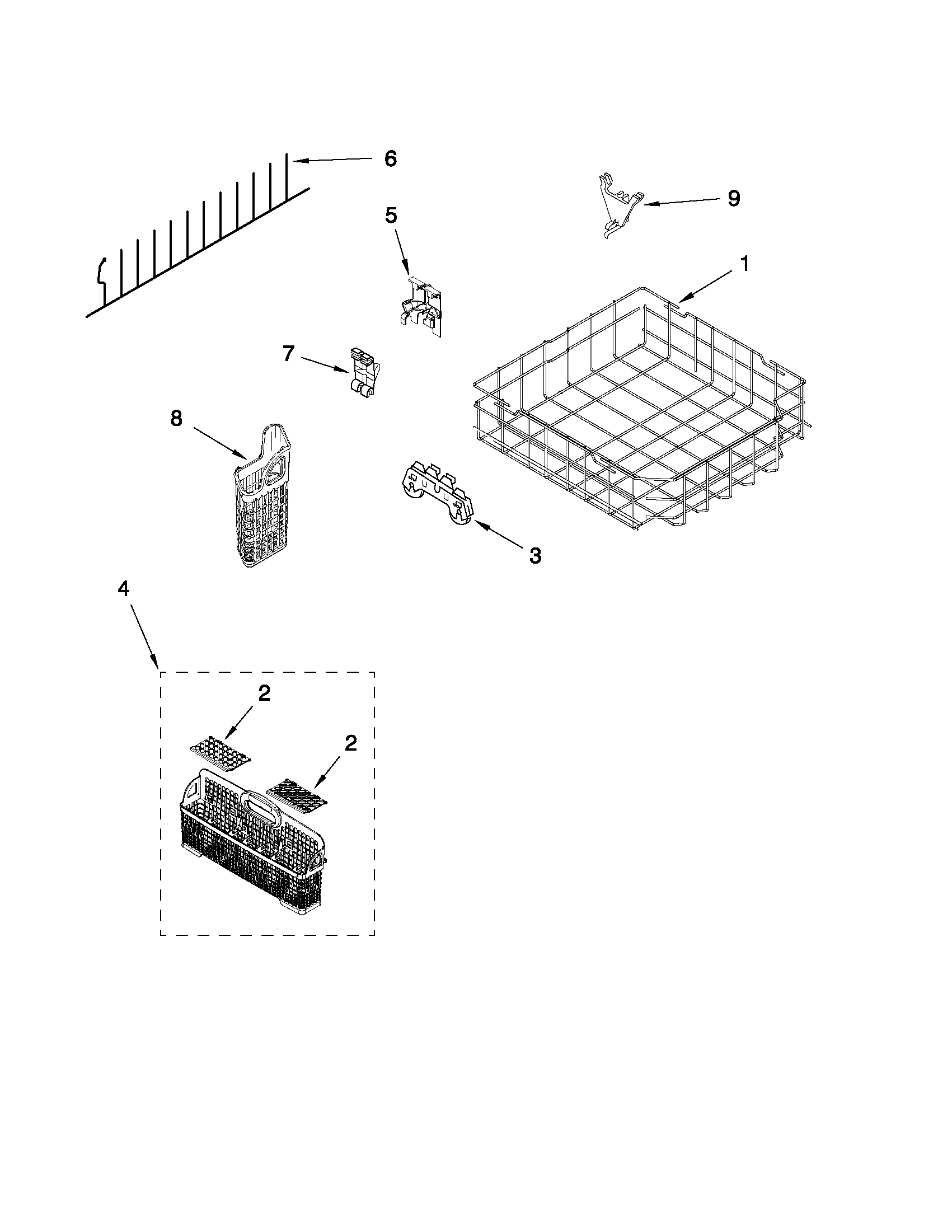 6

9

5

1

7

8

3

4

2

2