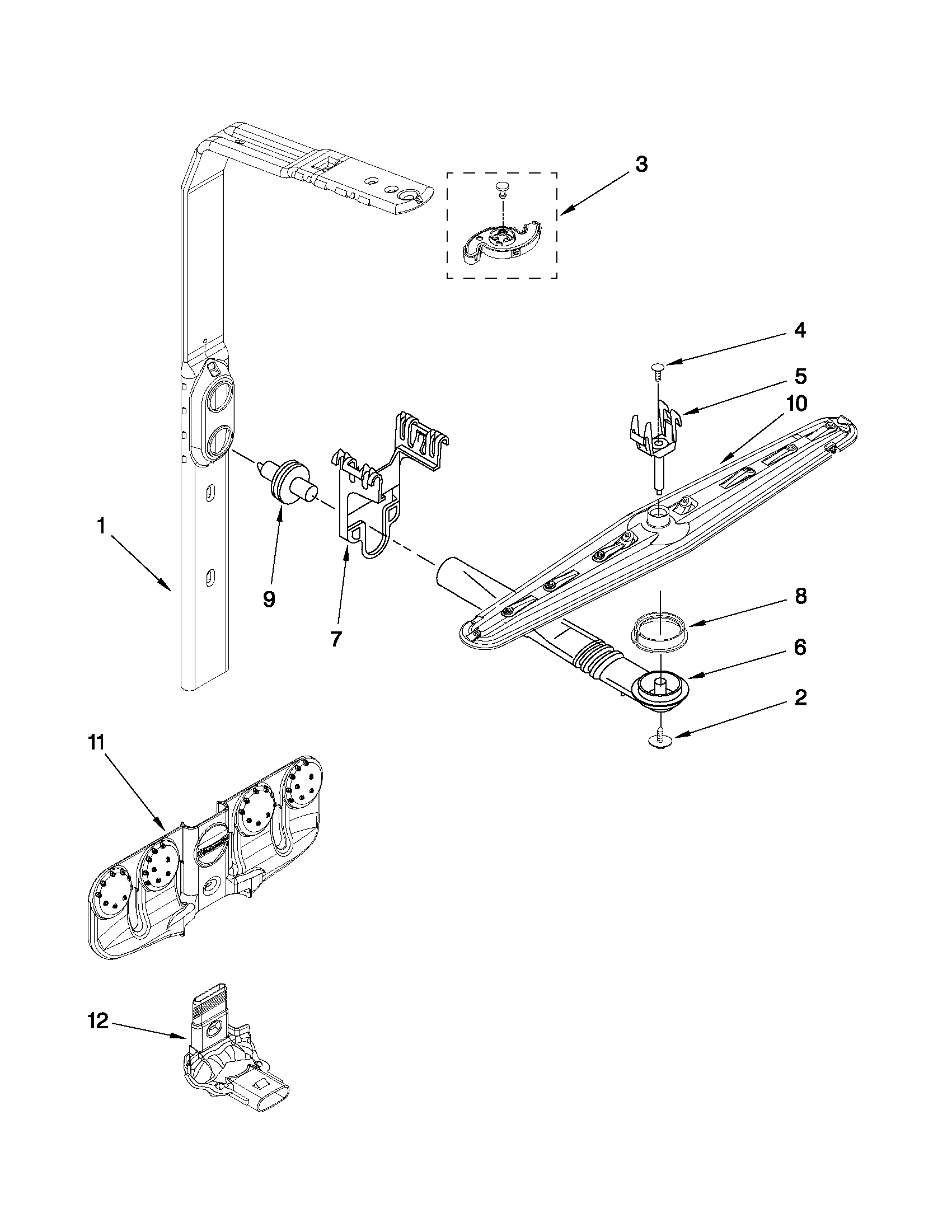 3

4

5

10

1

9

7

8

6

2

11

12