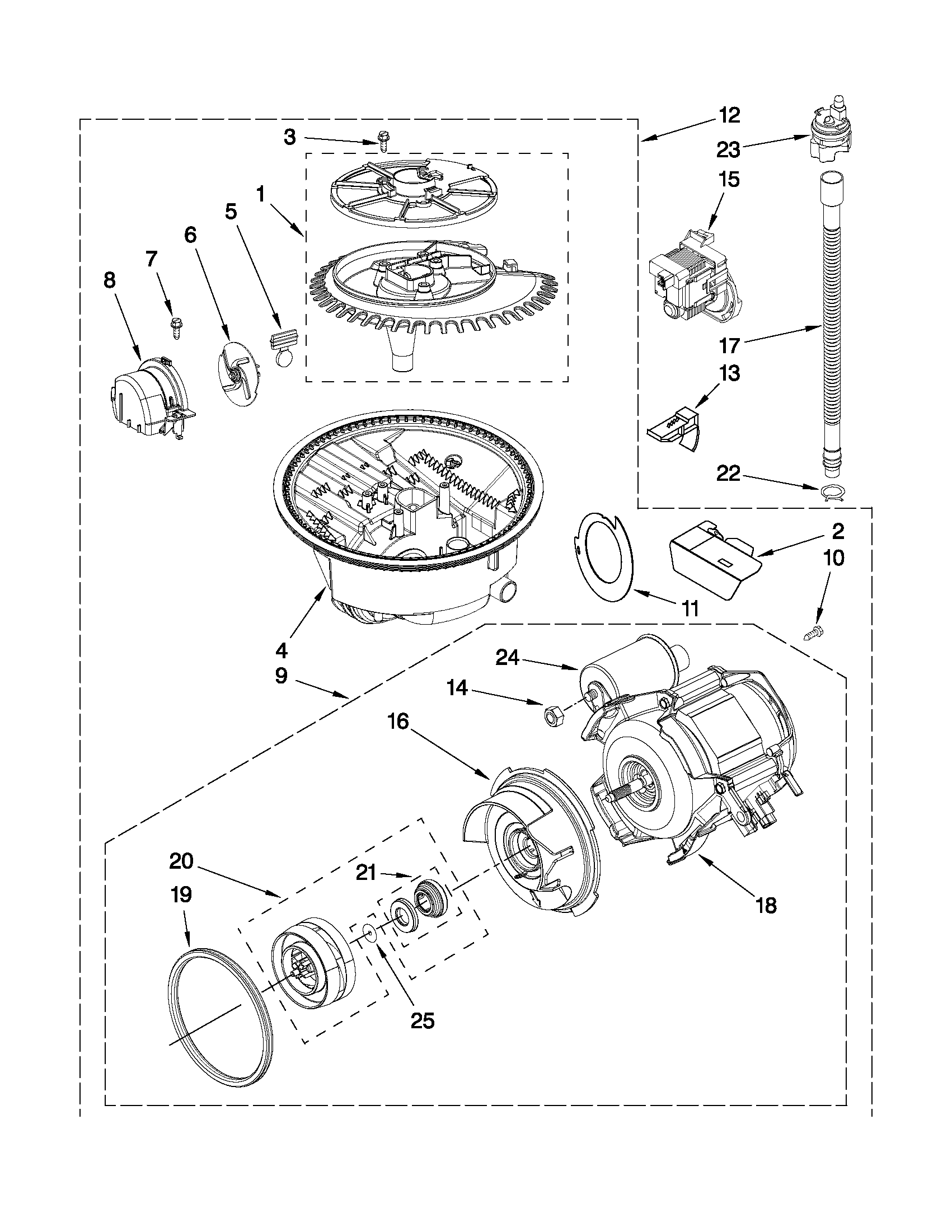 12
3
23
15
1
5
6
7
8
17
13
22
2
10
11
4
9
24
14
16
20
21
19
18
25