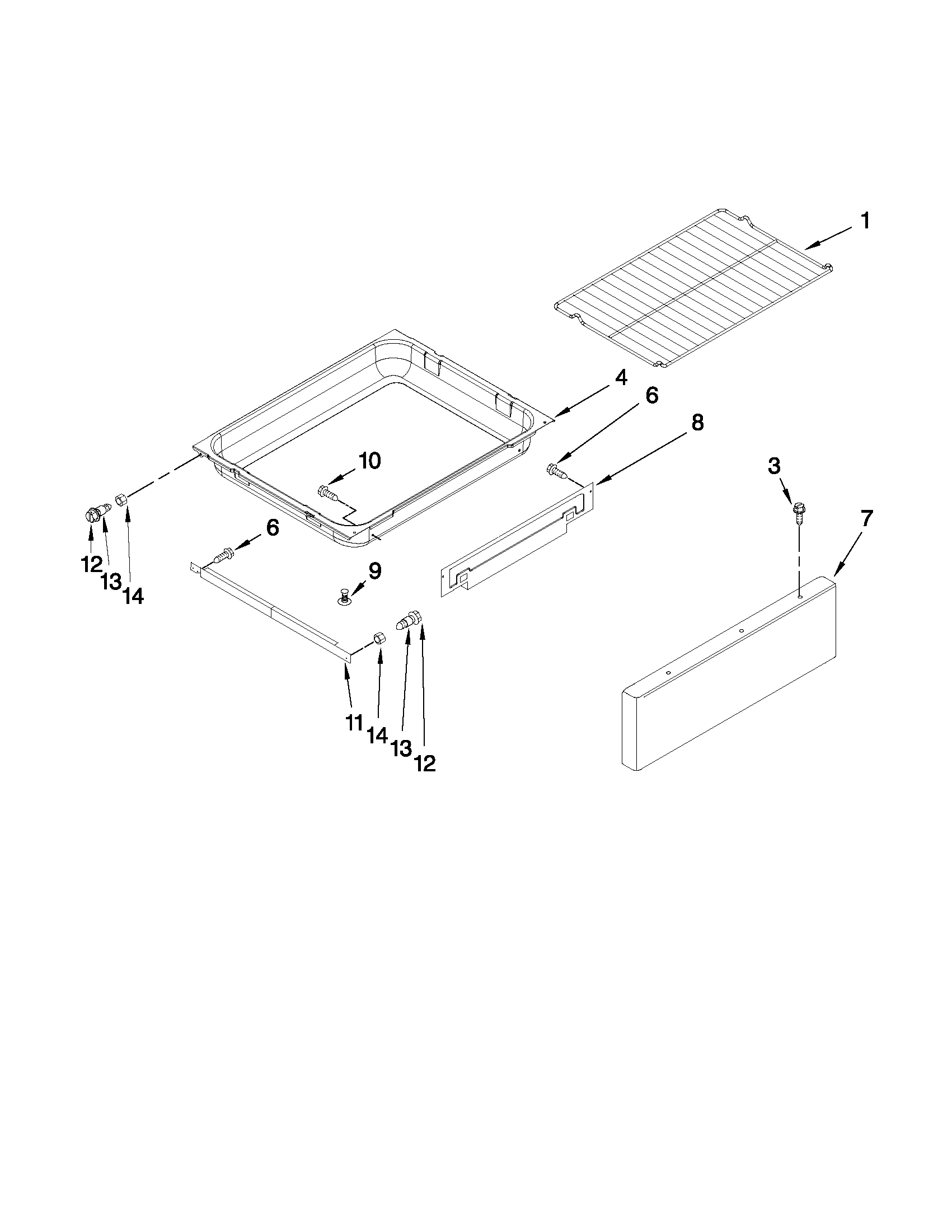 1

4

6

8

10

3

7

12

13

14

6

9

11

14

13

12