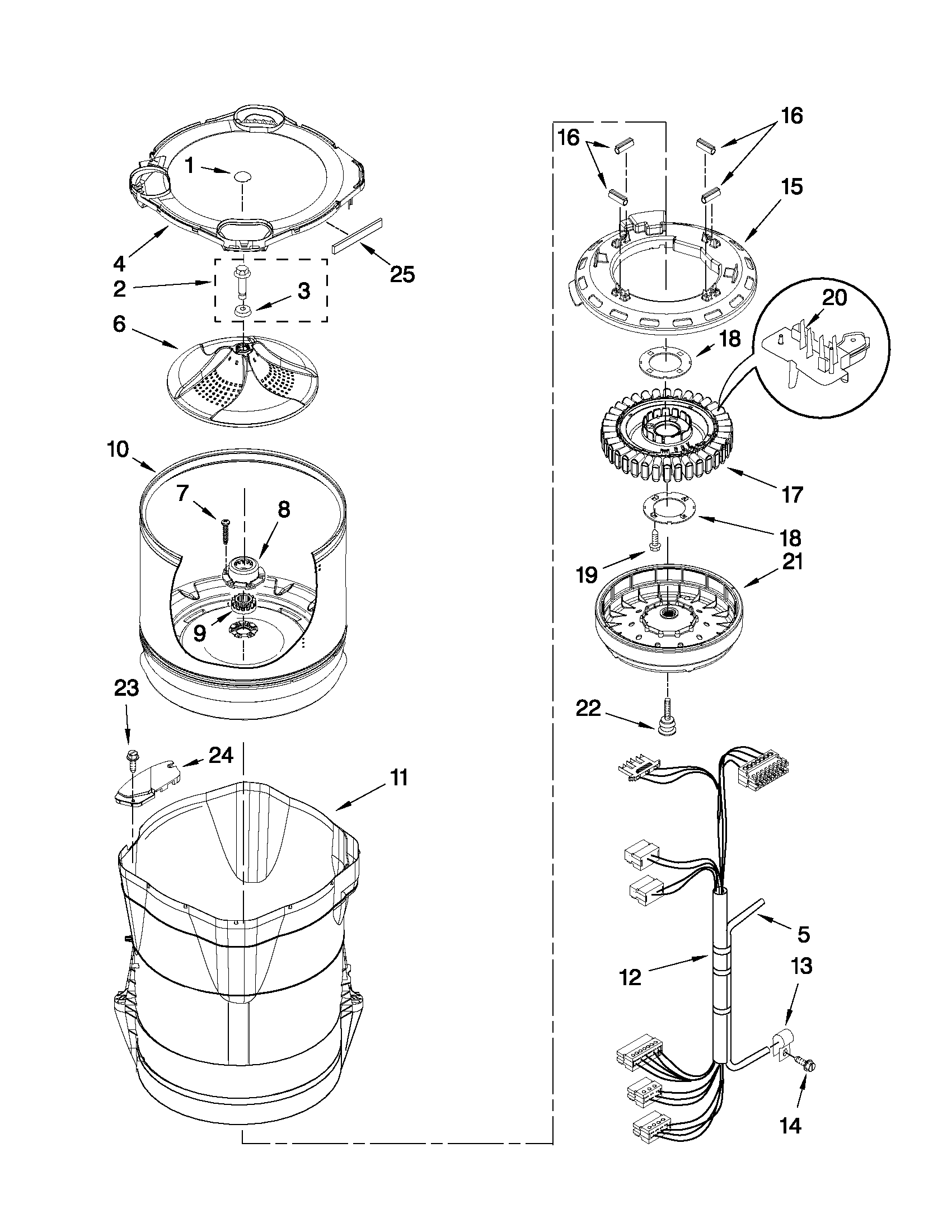 1
4
2
3
25
6
10
7
8
9
23
24
11
16
16
15
20
18
17
18
19
21
22
5
12
13
14