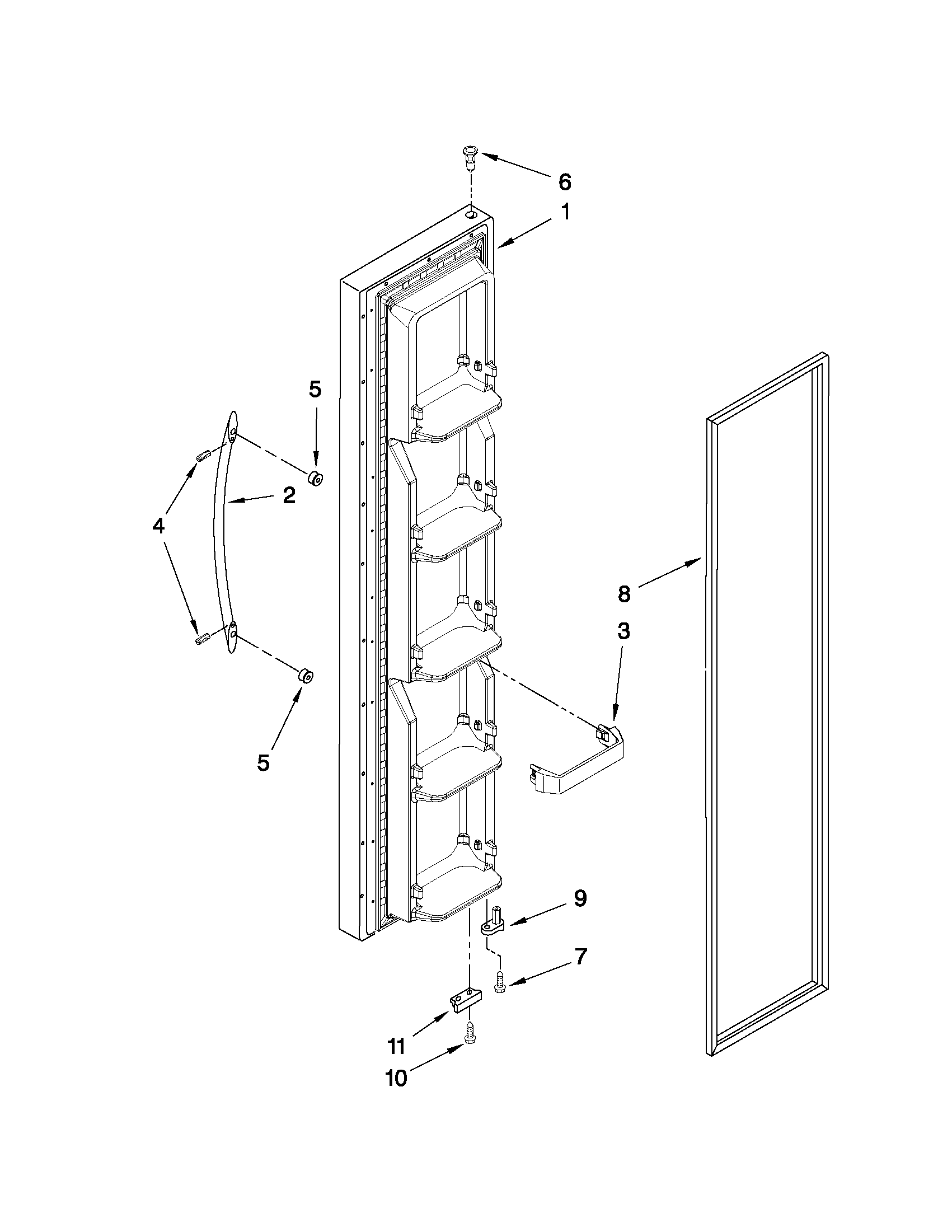 6
1
5
2
4
8
3
5
9
7
11
10