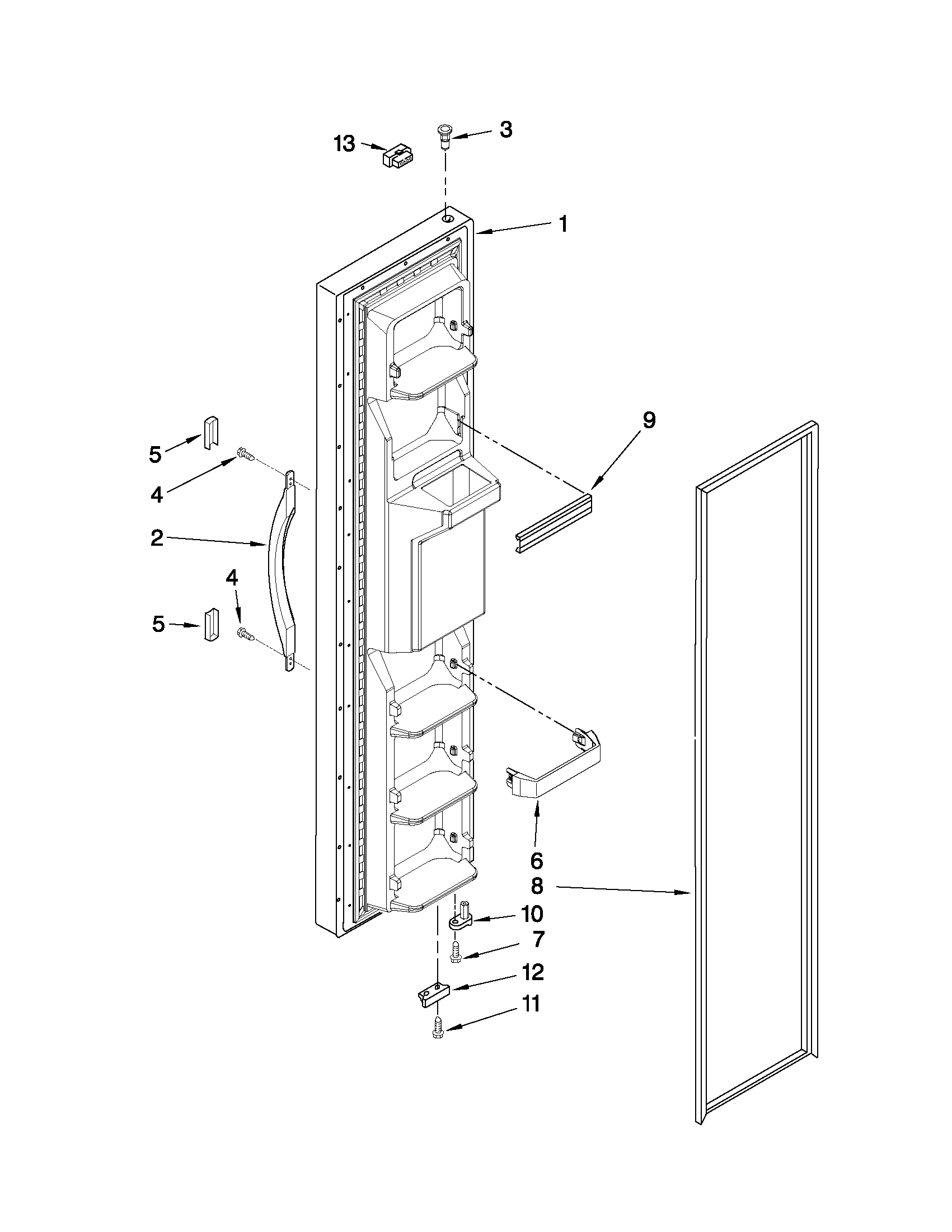 13
3
1
9
5
4
2
4
5
6
8
10
7
12
11