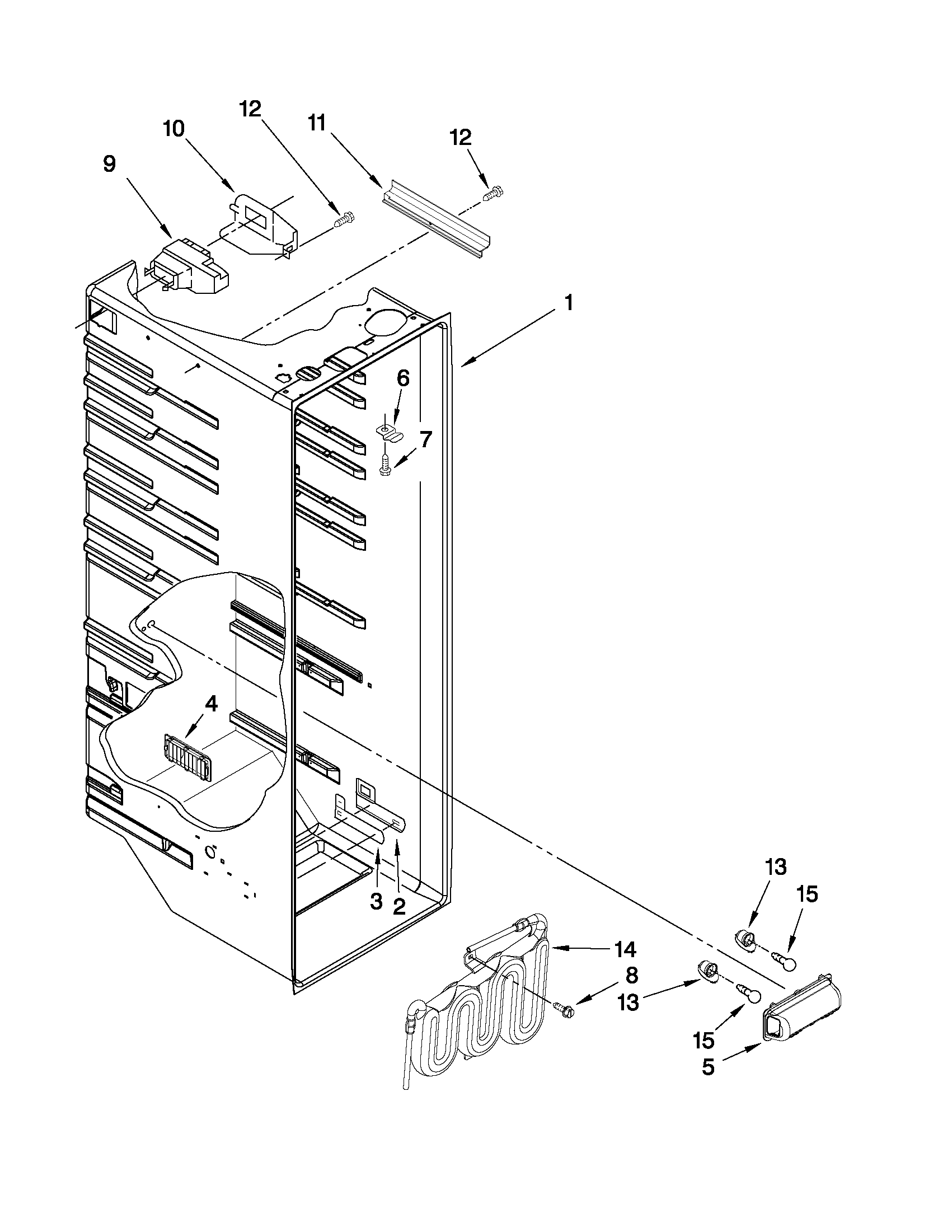 12
10
11
12
9
1
6
7
4
3
2
13
15
14
8
13
15
5