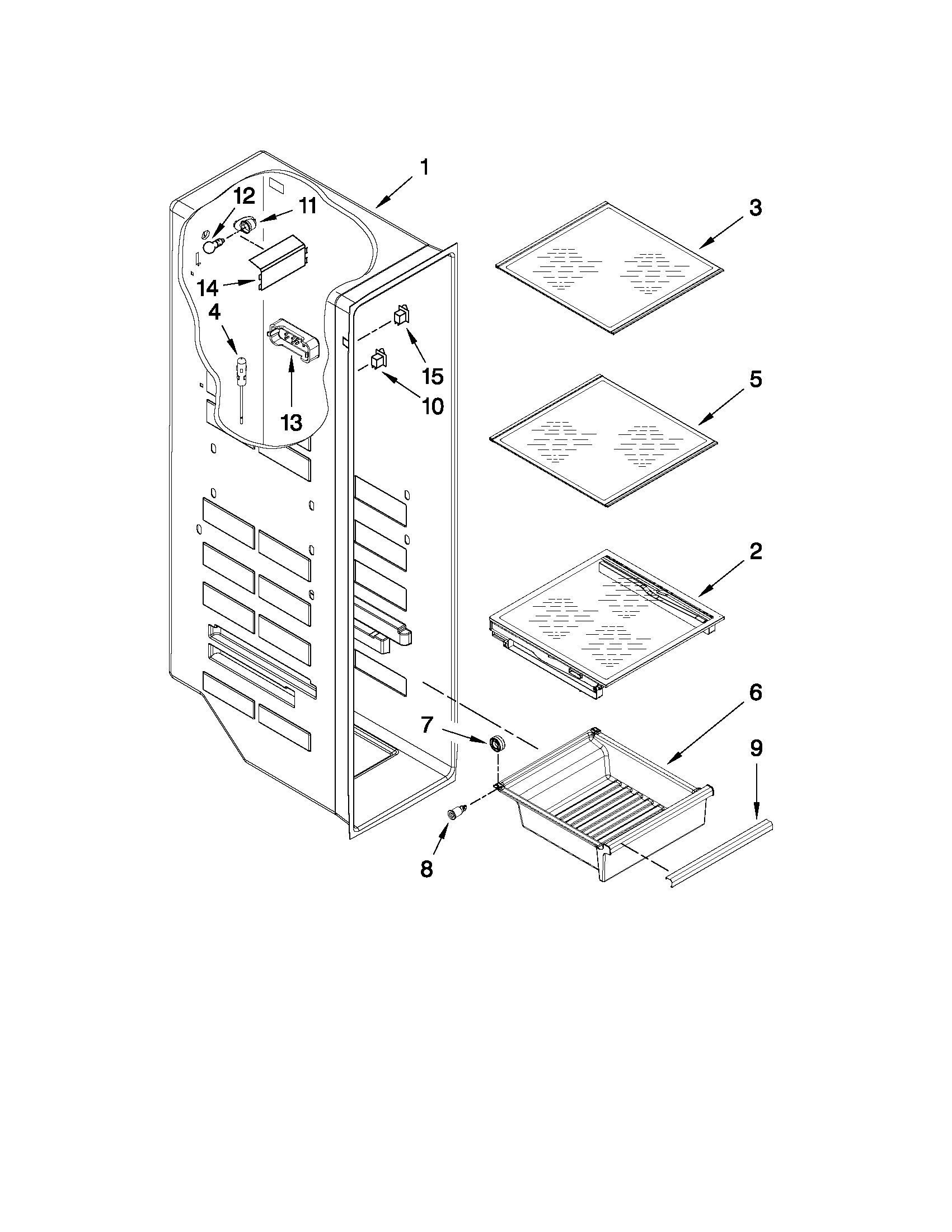 1
12
11
3
14
4
15
10
13
5
2
6
7
9
8