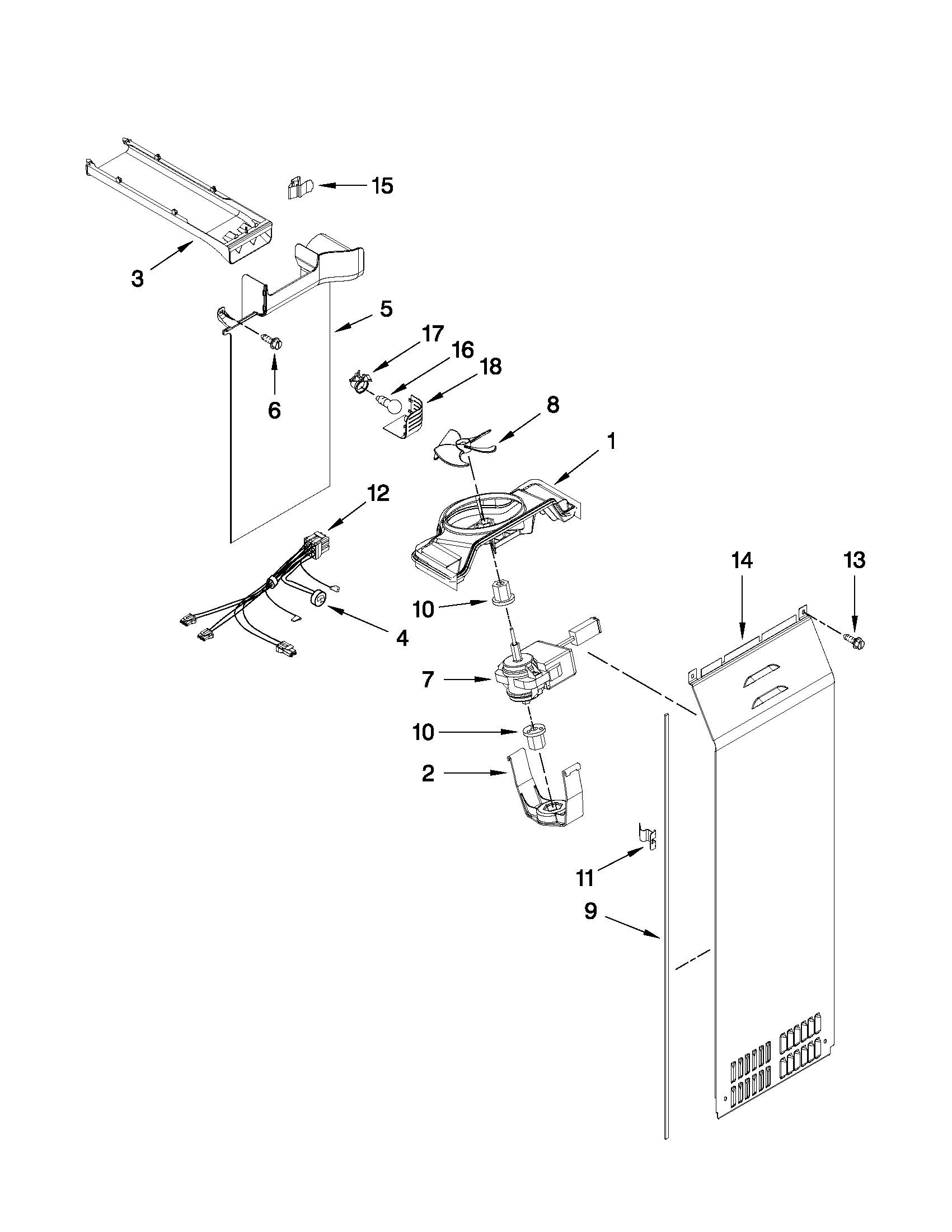 15
3
5
17
16
18
6
8
1
12
14
13
10
4
7
10
2
11
9