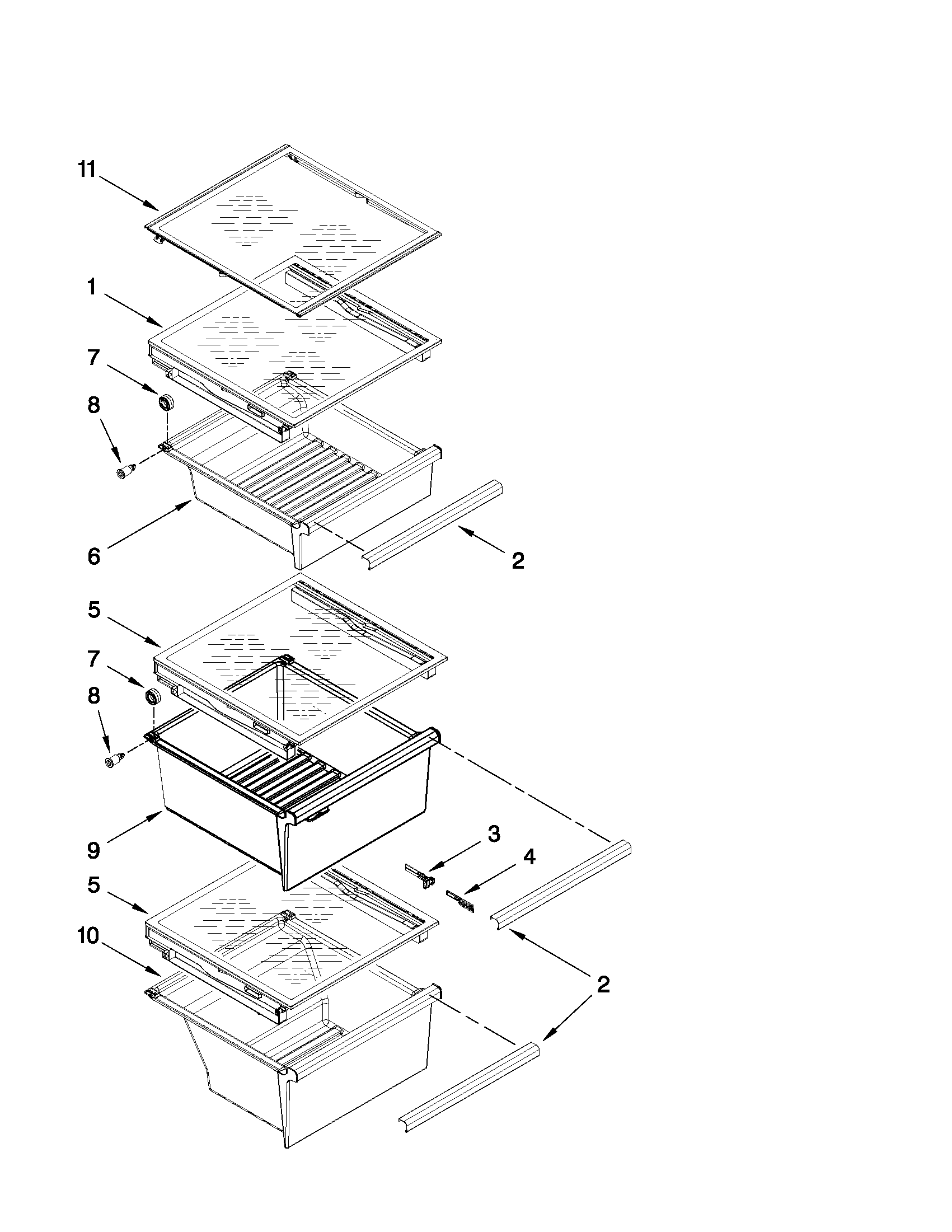 11

1

7

8

6

2

5

7

8

9

3

4

5

10

2