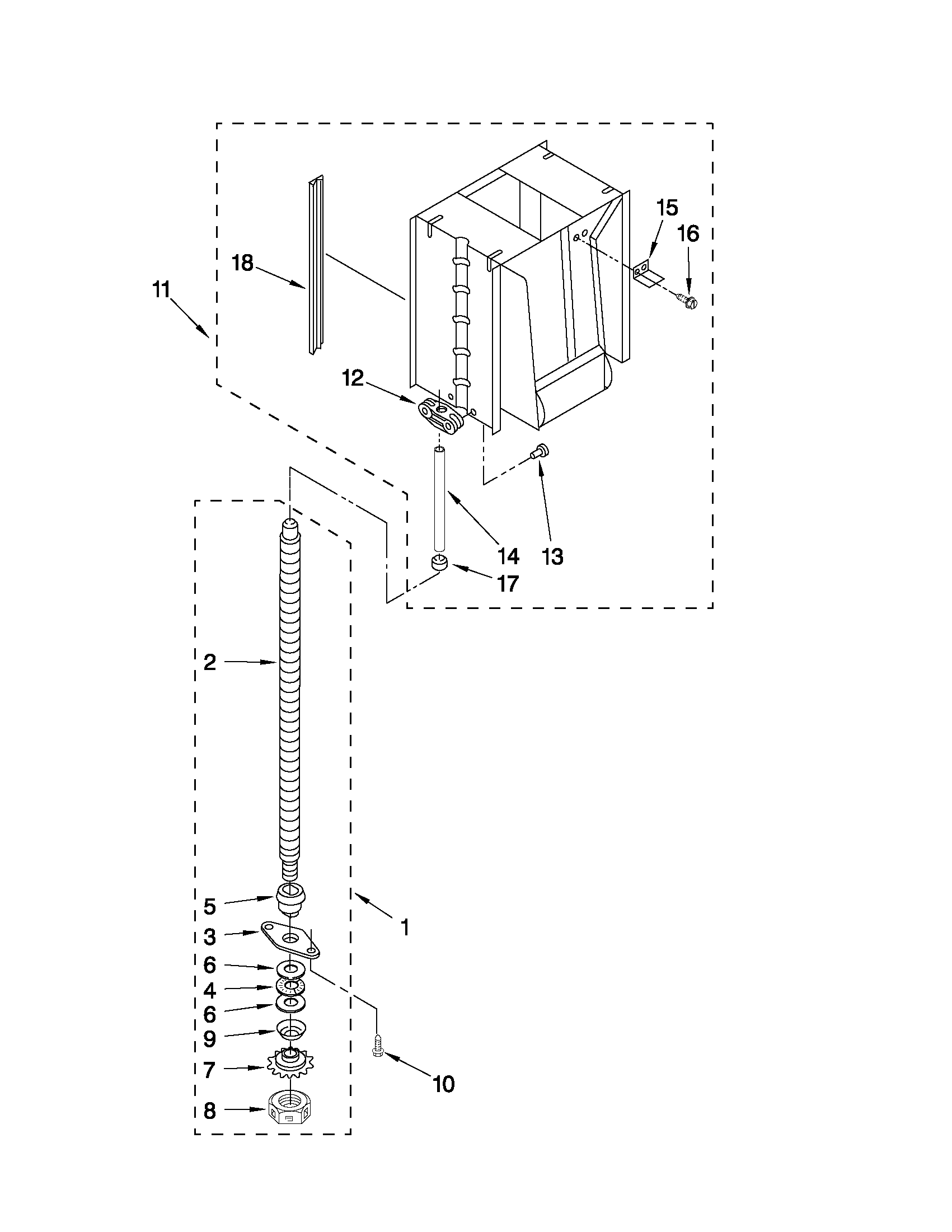 15
16
18
11
12
14
13
17
2
5
1
3
6
4
6
9
7
10
8