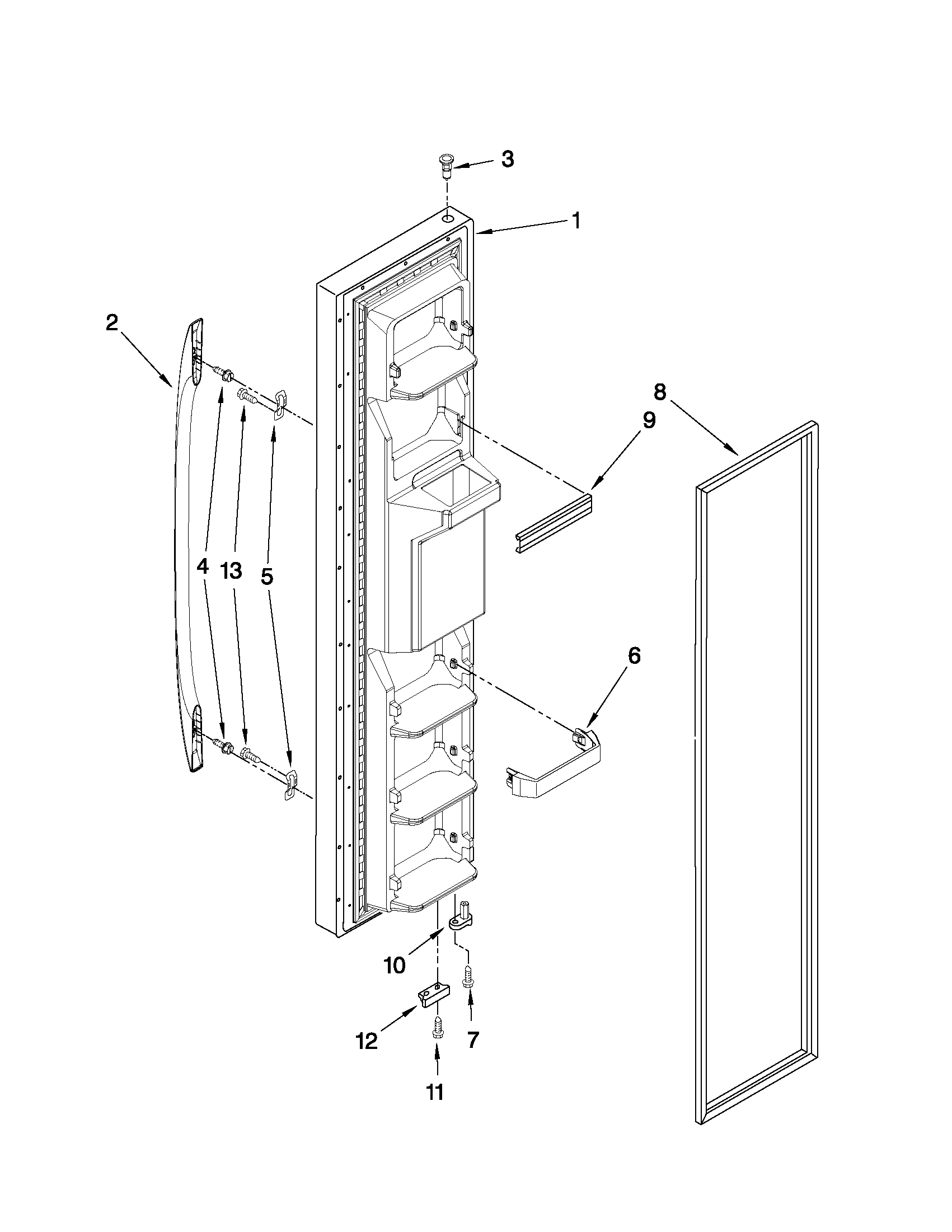 3
1
2
8
9
4
13
5
6
10
12
7
11