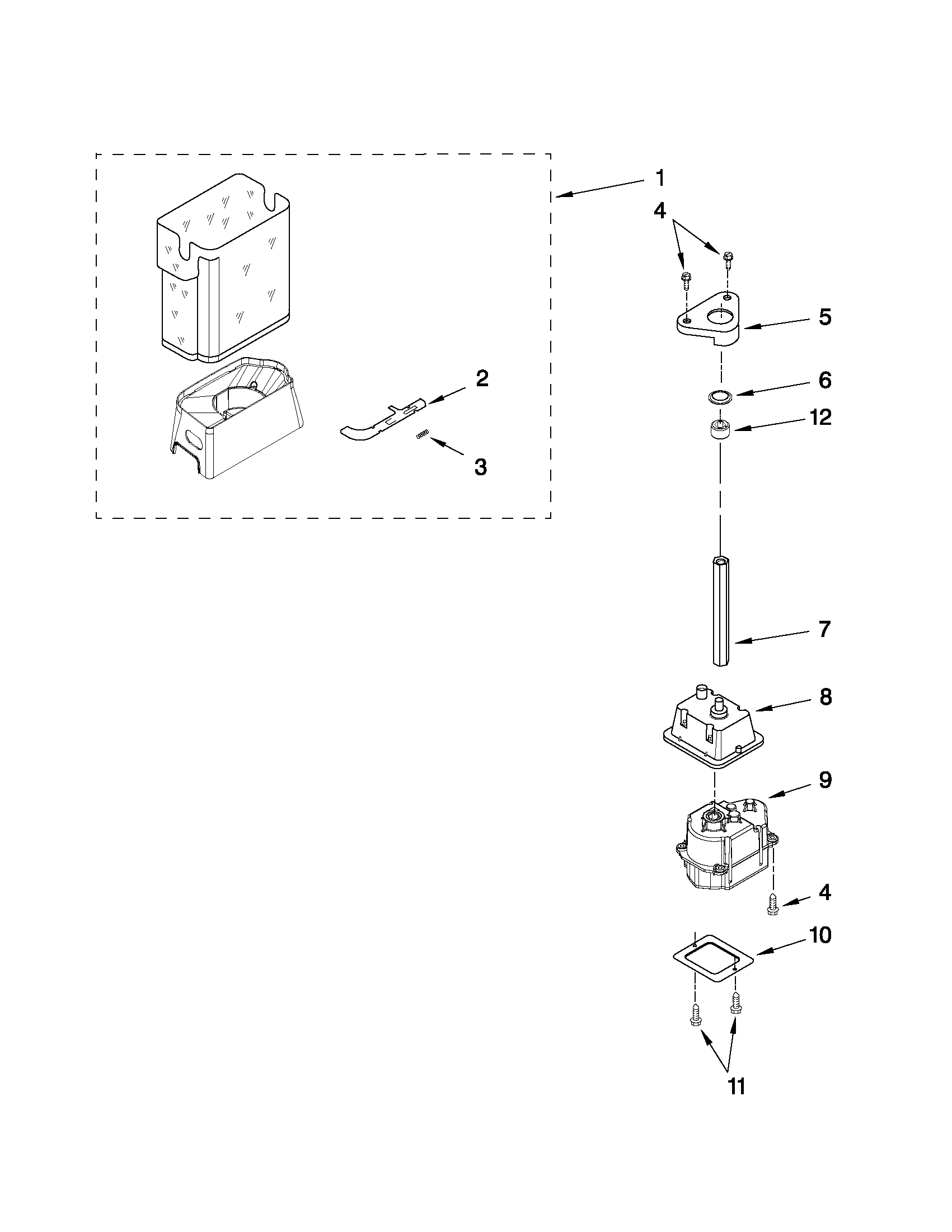 1
4
5
2
6
12
3
7
8
9
4
10
11