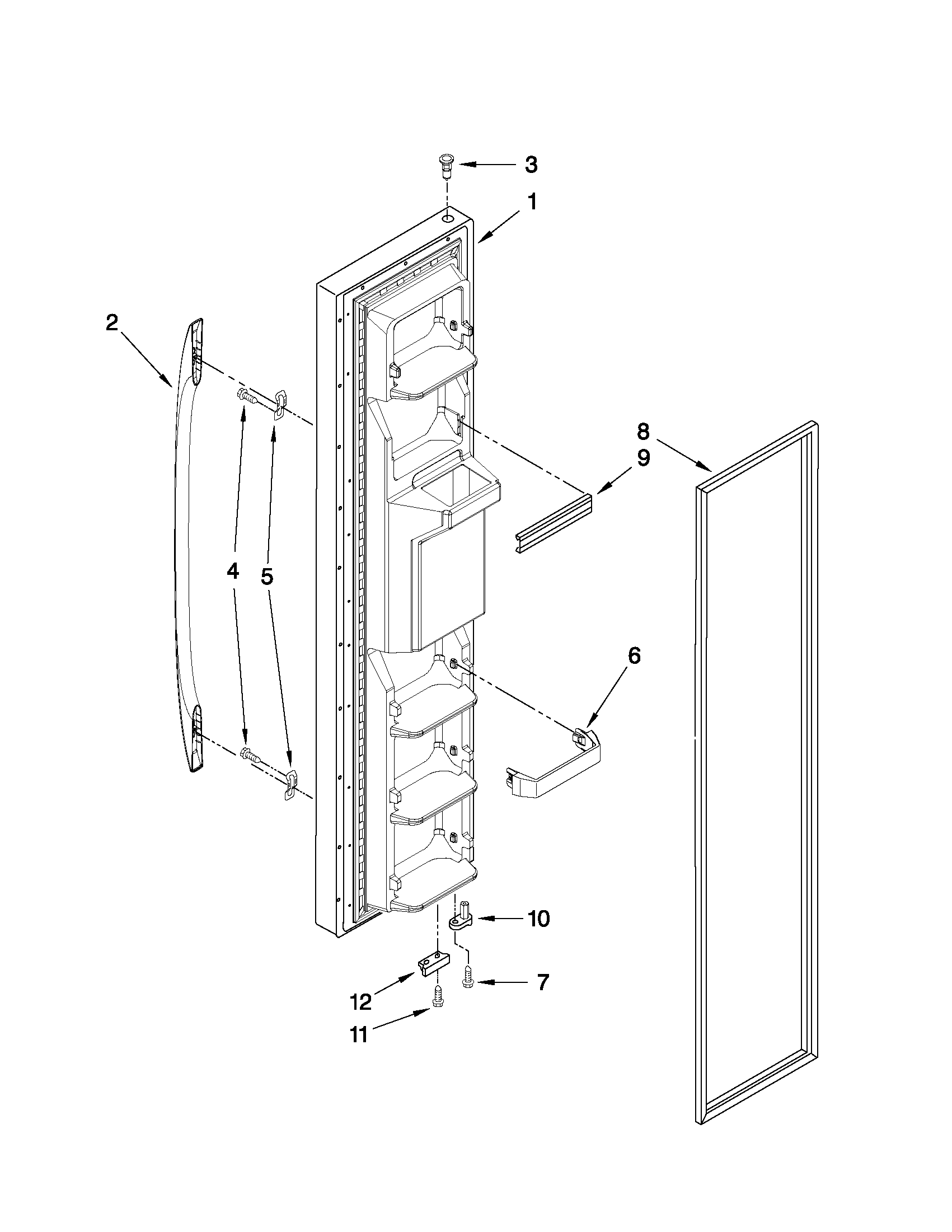 3

1

2

8

9

4

5

6

10

7

12

11