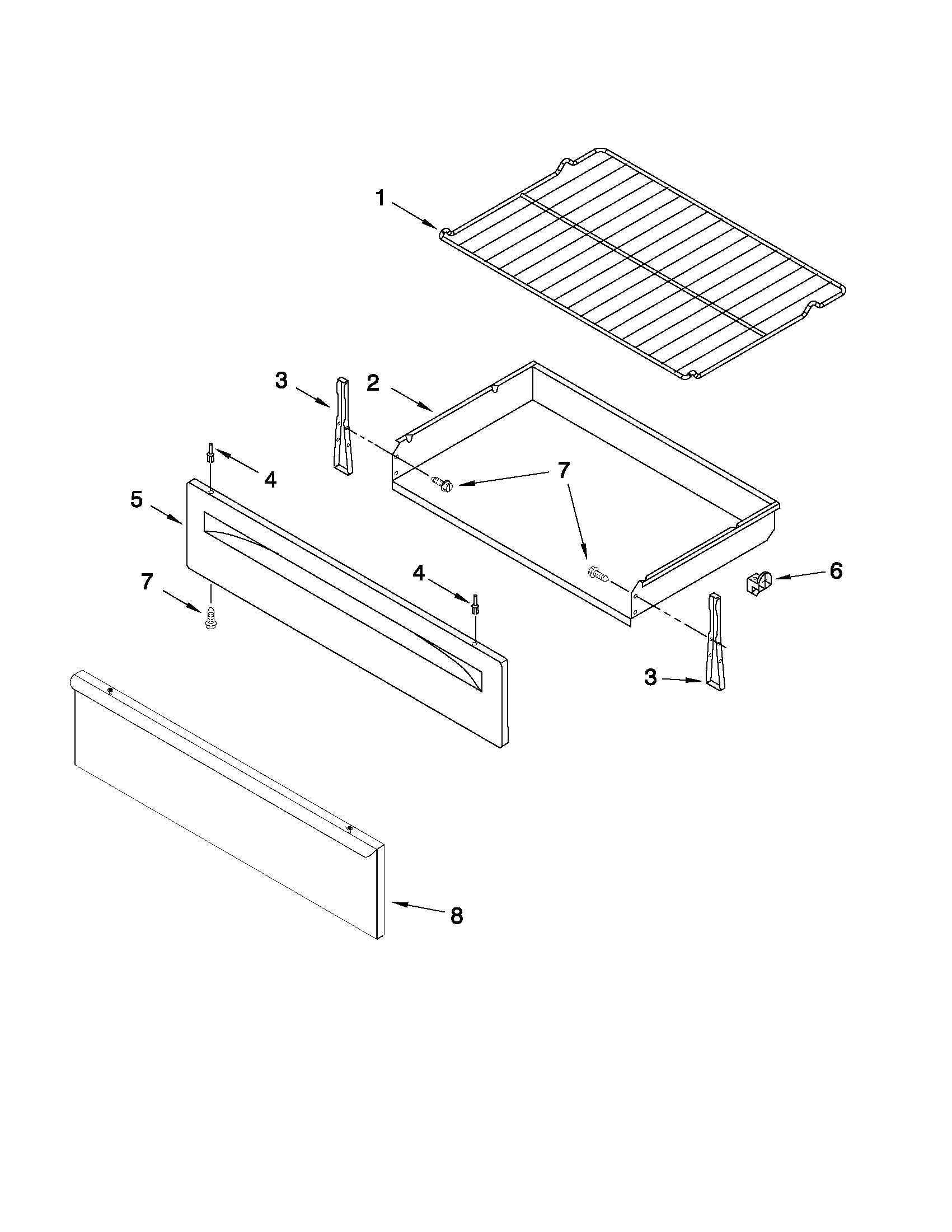 1

3

2

4

7

5

7

4

6

3

8