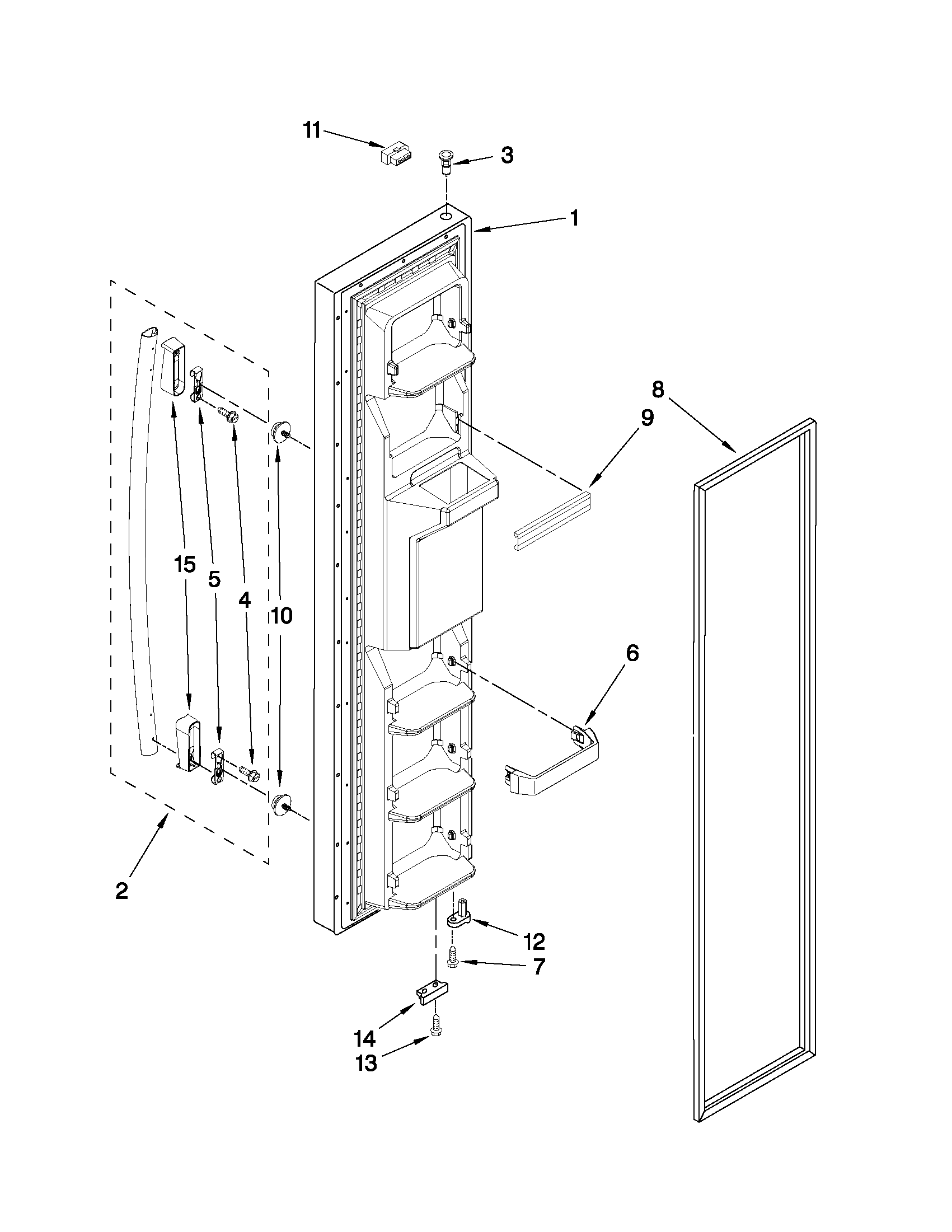 11
3
1
8
9
15
5
4
10
6
2
12
7
14
13